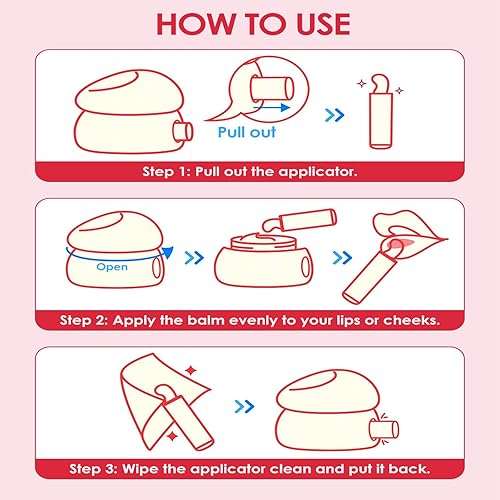 HOW TO USE

Pull out

Step 1: Pull out the applicator.

Open

Step 2: Apply the balm evenly to your lips or cheeks.

Step 3: Wipe the applicator clean and put it back.