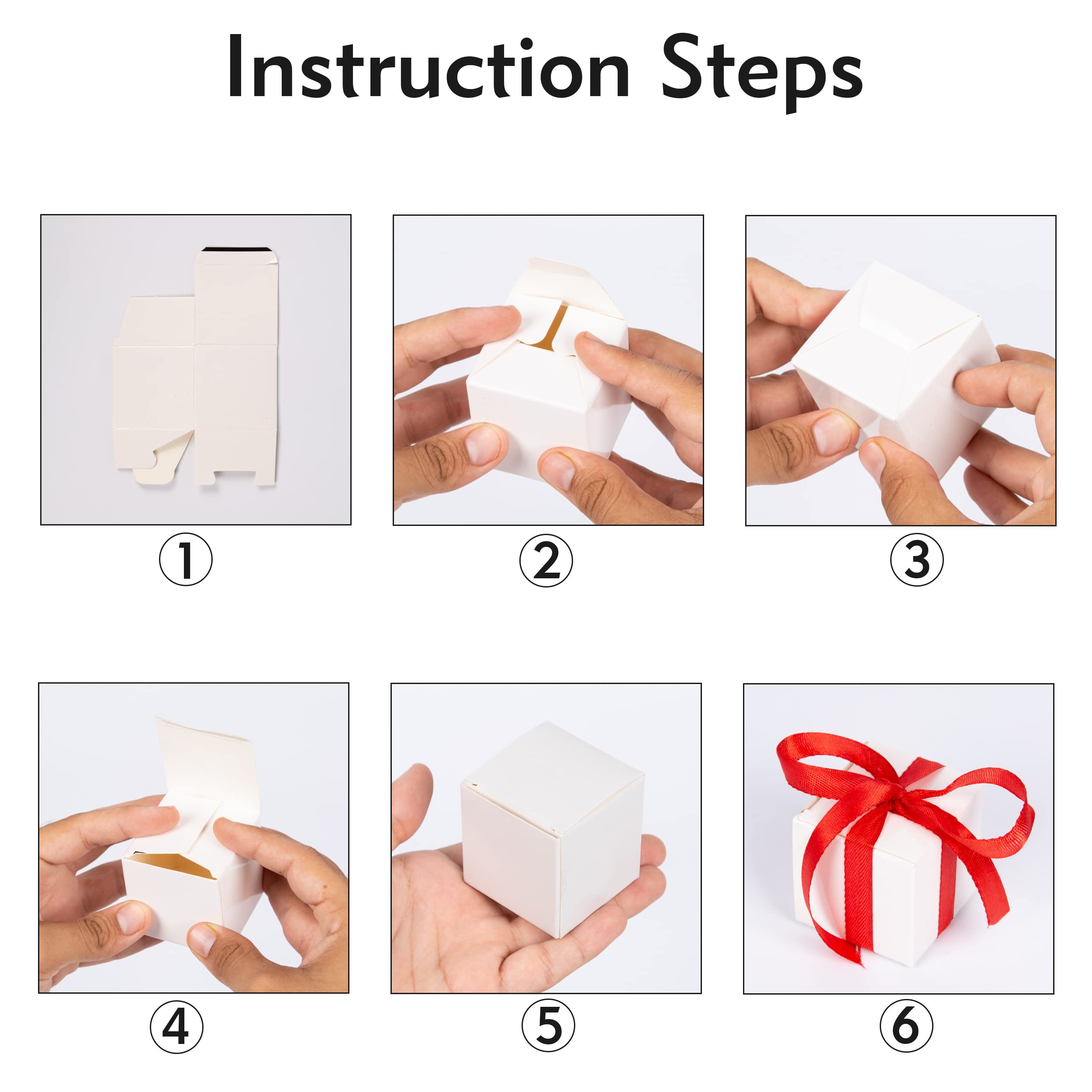 Instruction Steps

①

②

③

④

⑤

⑥