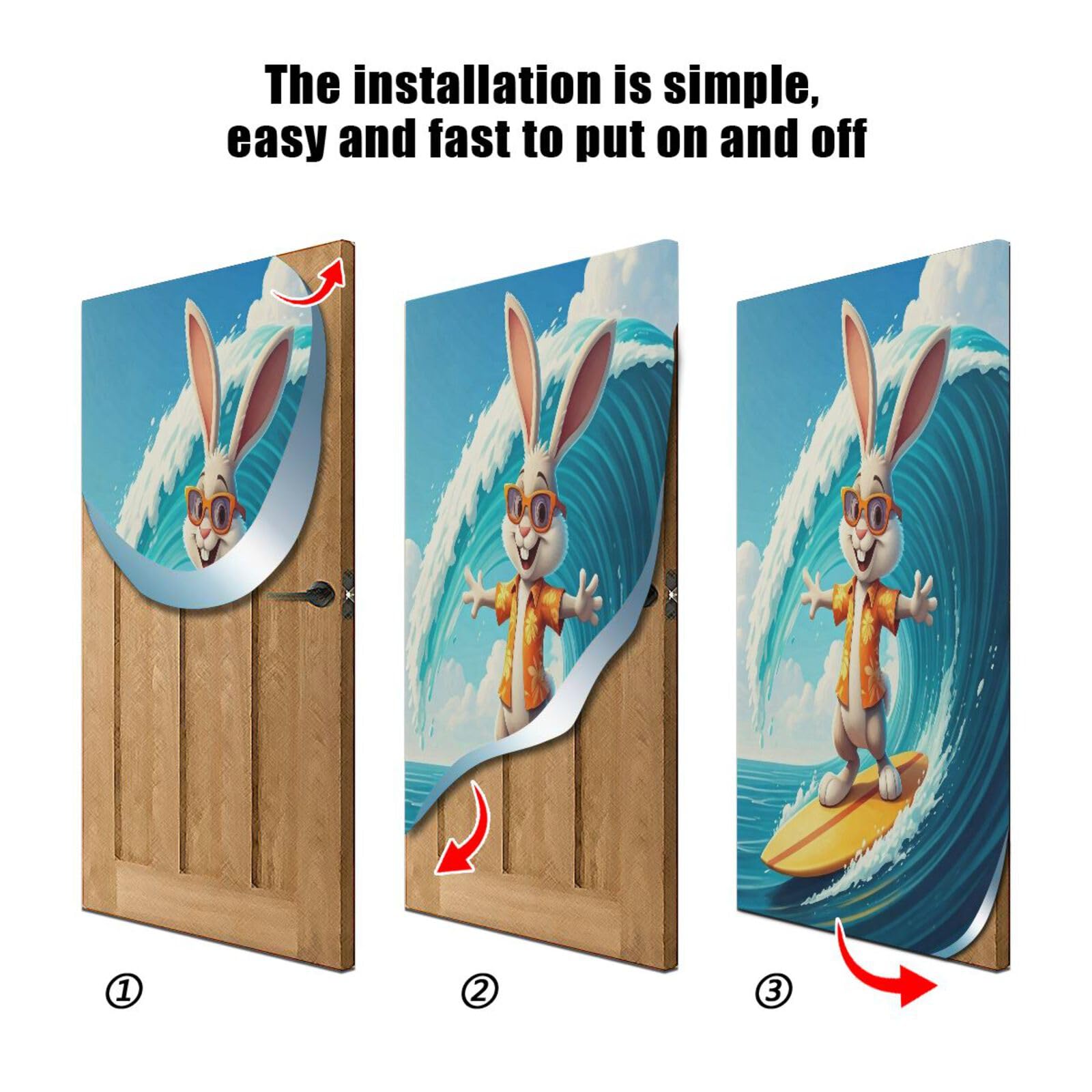 The installation is simple,
easy and fast to put on and off

①

②

③