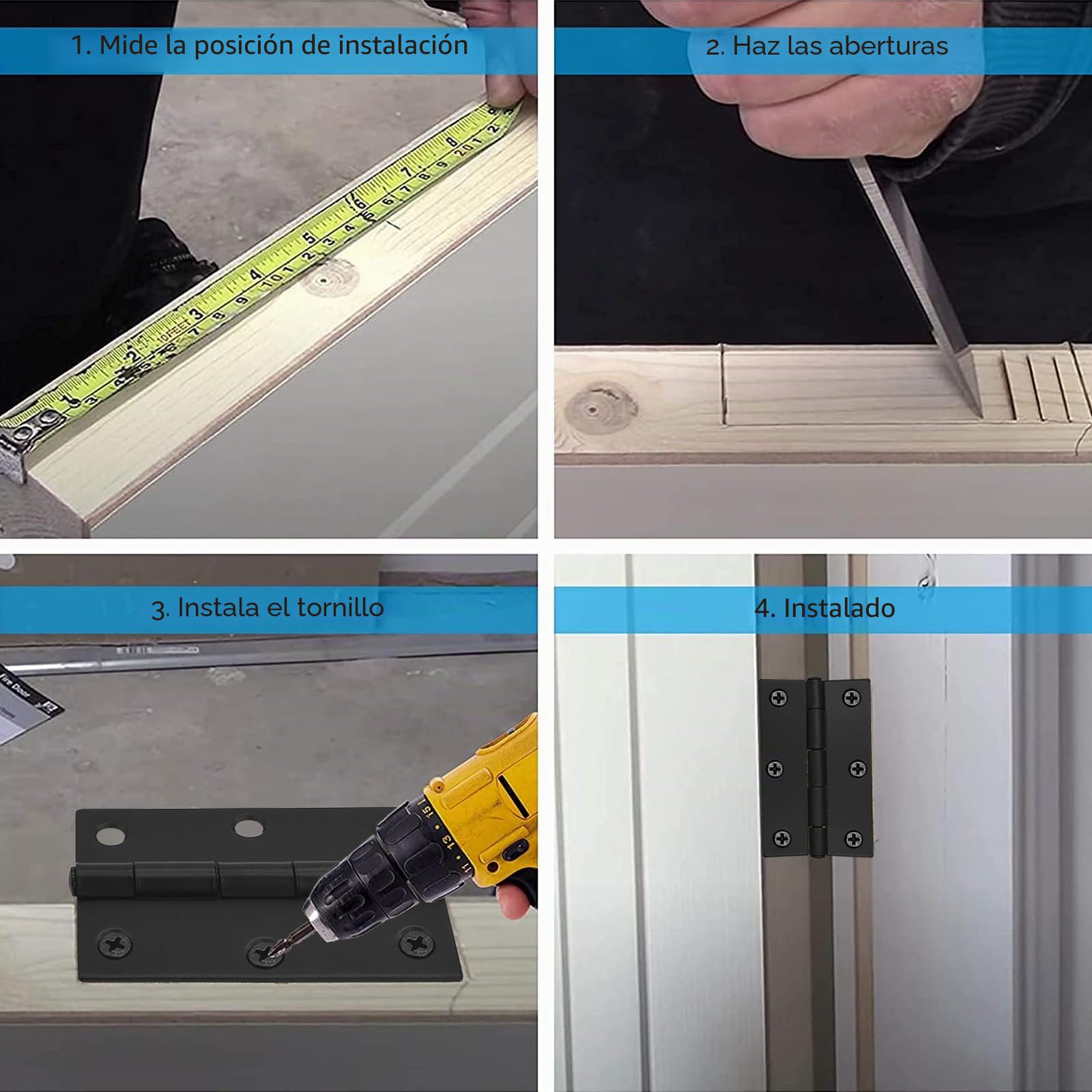 1. Mide la posición de instalación

2. Haz las aberturas

3. Instala el tornillo

4. Instalado