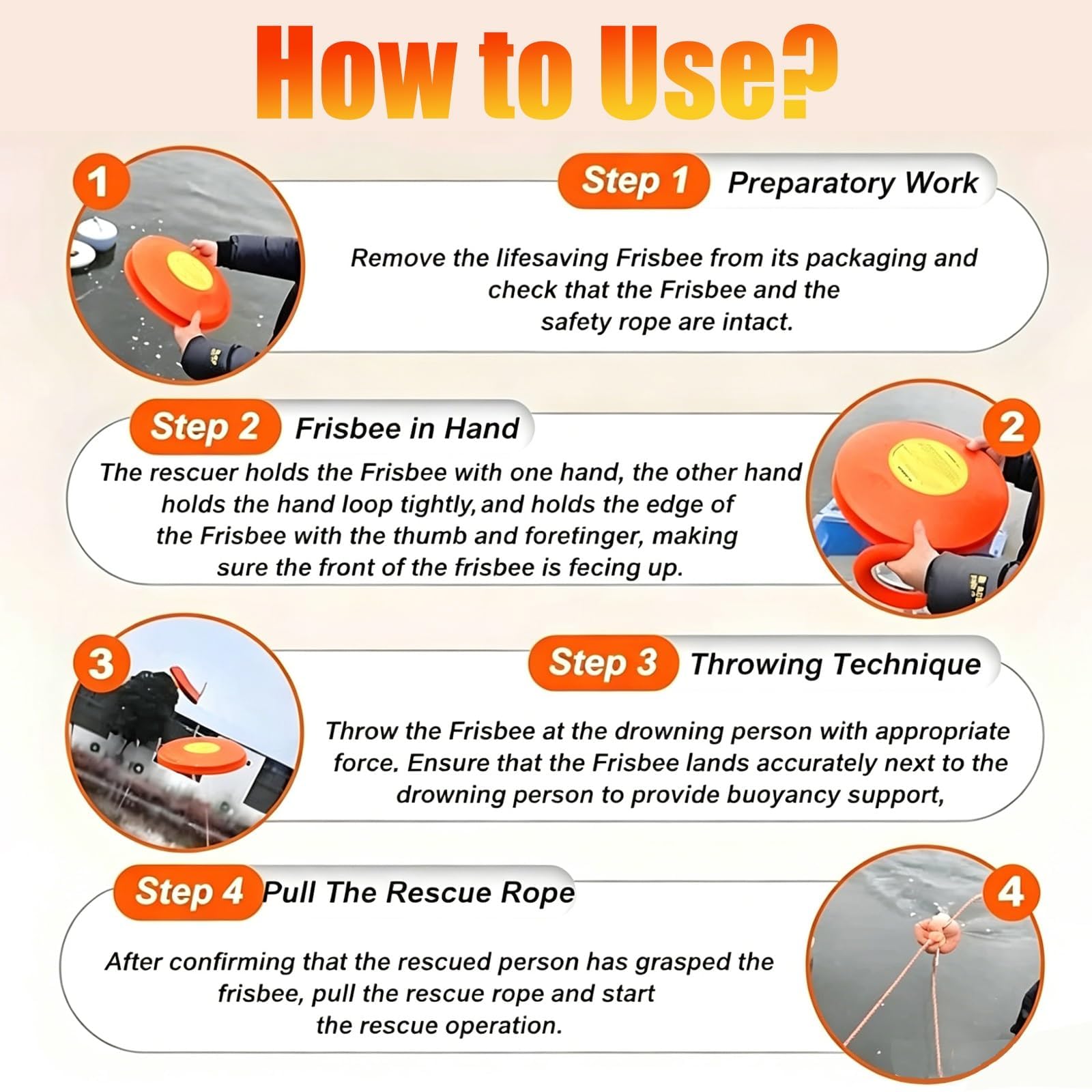 How to Use?

1

Step 1 Preparatory Work

Remove the lifesaving Frisbee from its packaging and check that the Frisbee and the safety rope are intact.

Step 2 Frisbee in Hand

2

The rescuer holds the Frisbee with one hand, the other hand holds the hand loop tightly, and holds the edge of the Frisbee with the thumb and forefinger, making sure the front of the frisbee is fecing up.

3

Step 3 Throwing Technique

Throw the Frisbee at the drowning person with appropriate force. Ensure that the Frisbee lands accurately next to the drowning person to provide buoyancy support,

Step 4 Pull The Rescue Rope

4

After confirming that the rescued person has grasped the frisbee, pull the rescue rope and start the rescue operation.