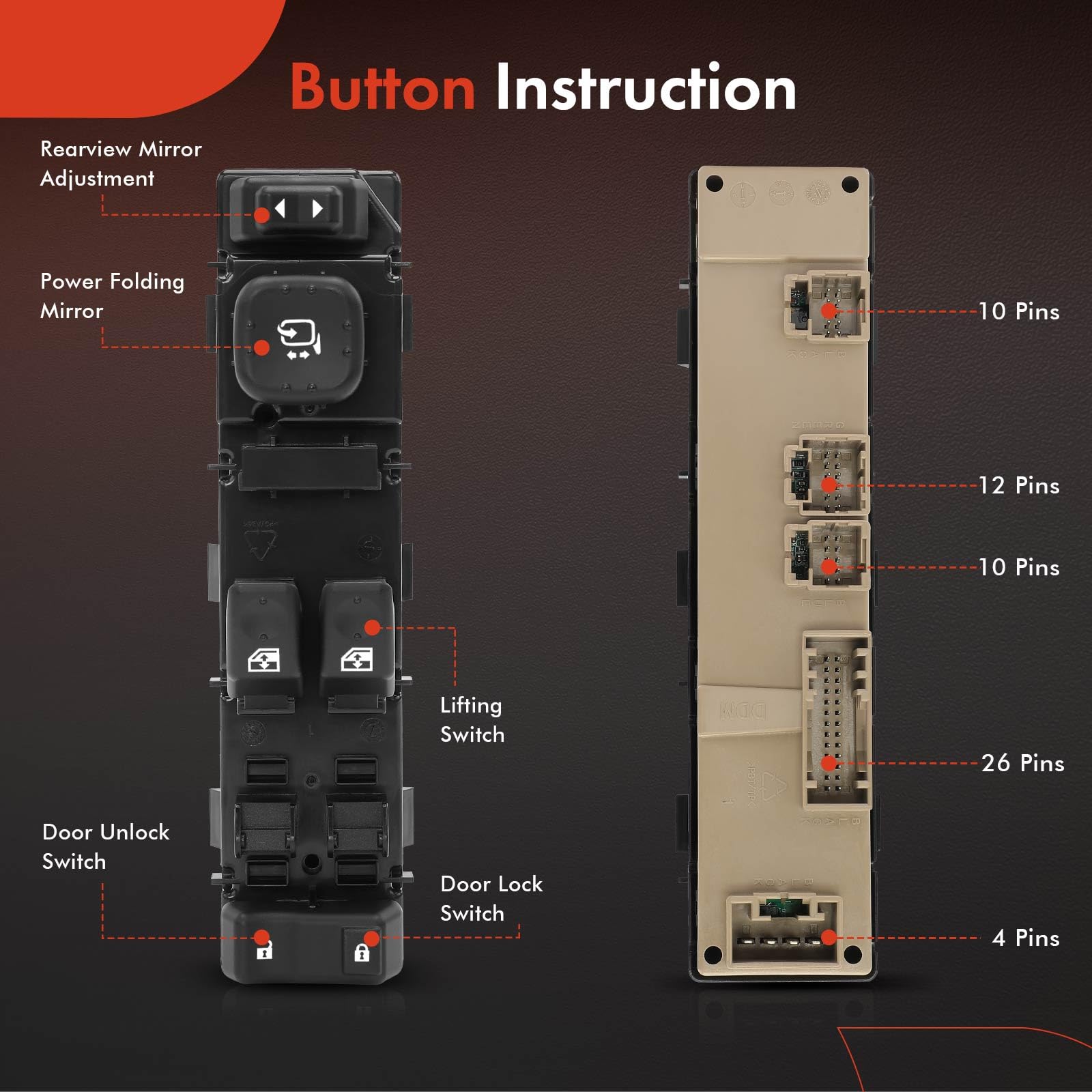 Button Instruction

Rearview Mirror Adjustment

Power Folding Mirror

Lifting Switch

Door Unlock Switch

Door Lock Switch

10 Pins

12 Pins

10 Pins

26 Pins

4 Pins