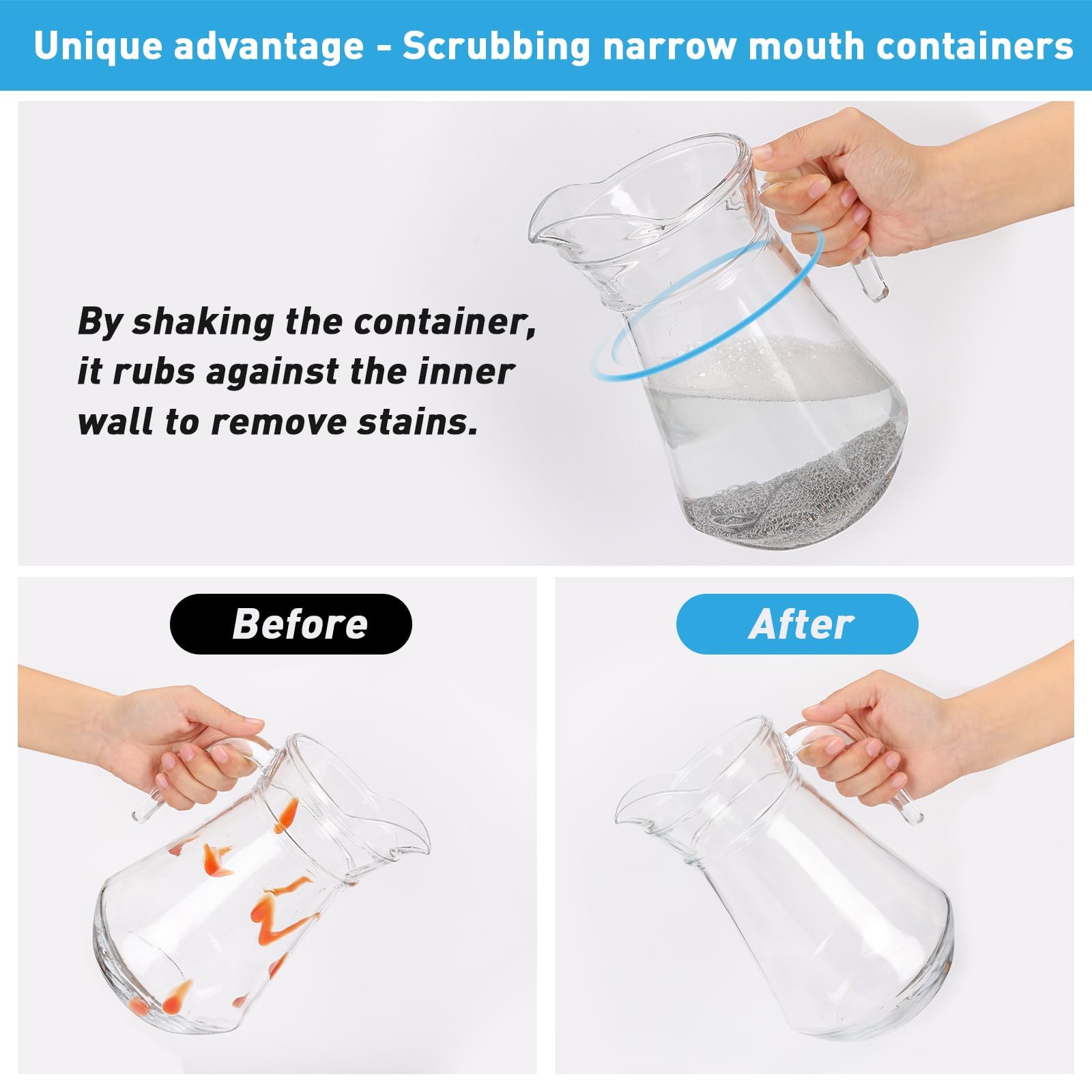 Unique advantage - Scrubbing narrow mouth containers

By shaking the container, it rubs against the inner wall to remove stains.

Before

After