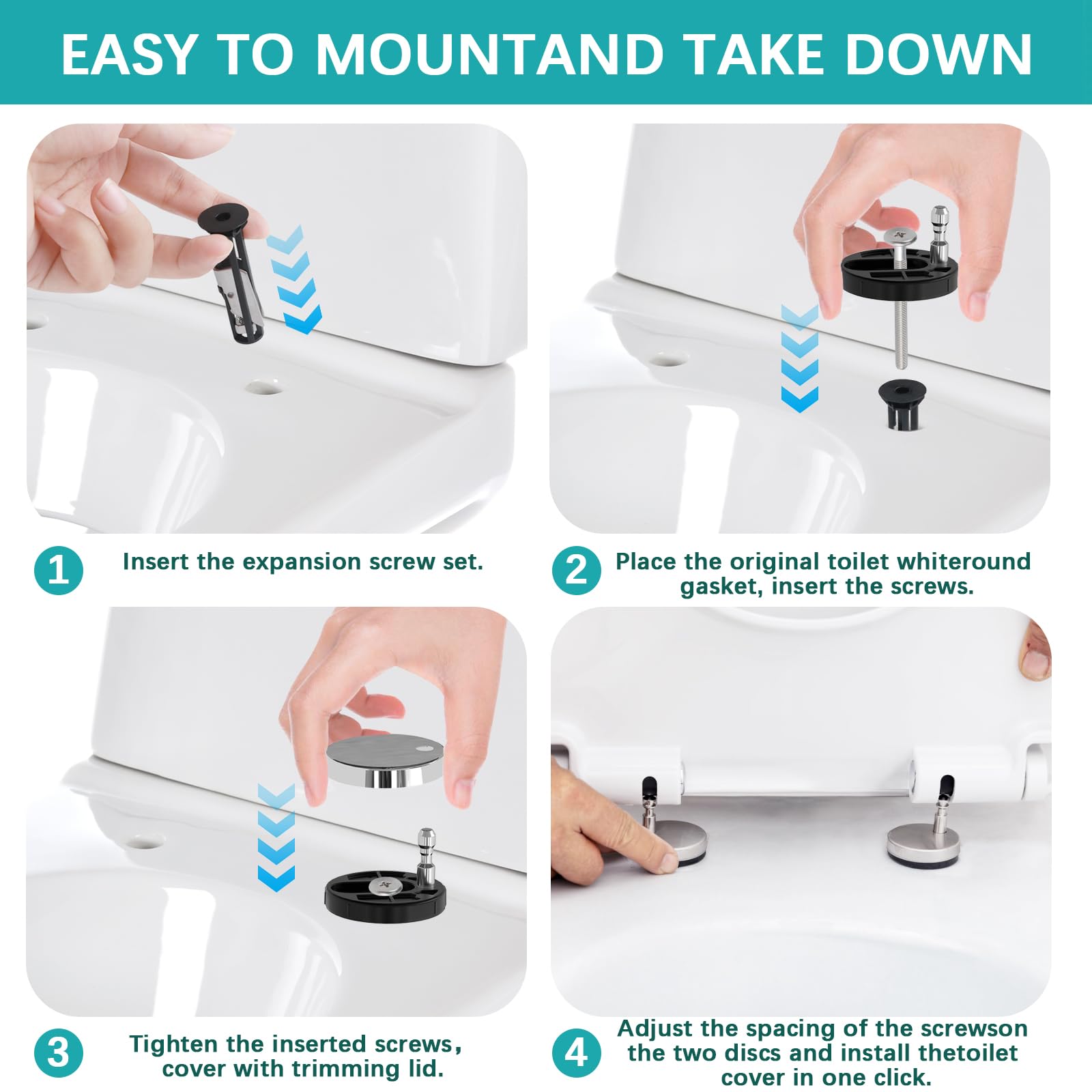 EASY TO MOUNTAND TAKE DOWN

1 Insert the expansion screw set.

2 Place the original toilet whiteround gasket, insert the screws.

3 Tighten the inserted screws, cover with trimming lid.

4 Adjust the spacing of the screwson the two discs and install thetoilet cover in one click.