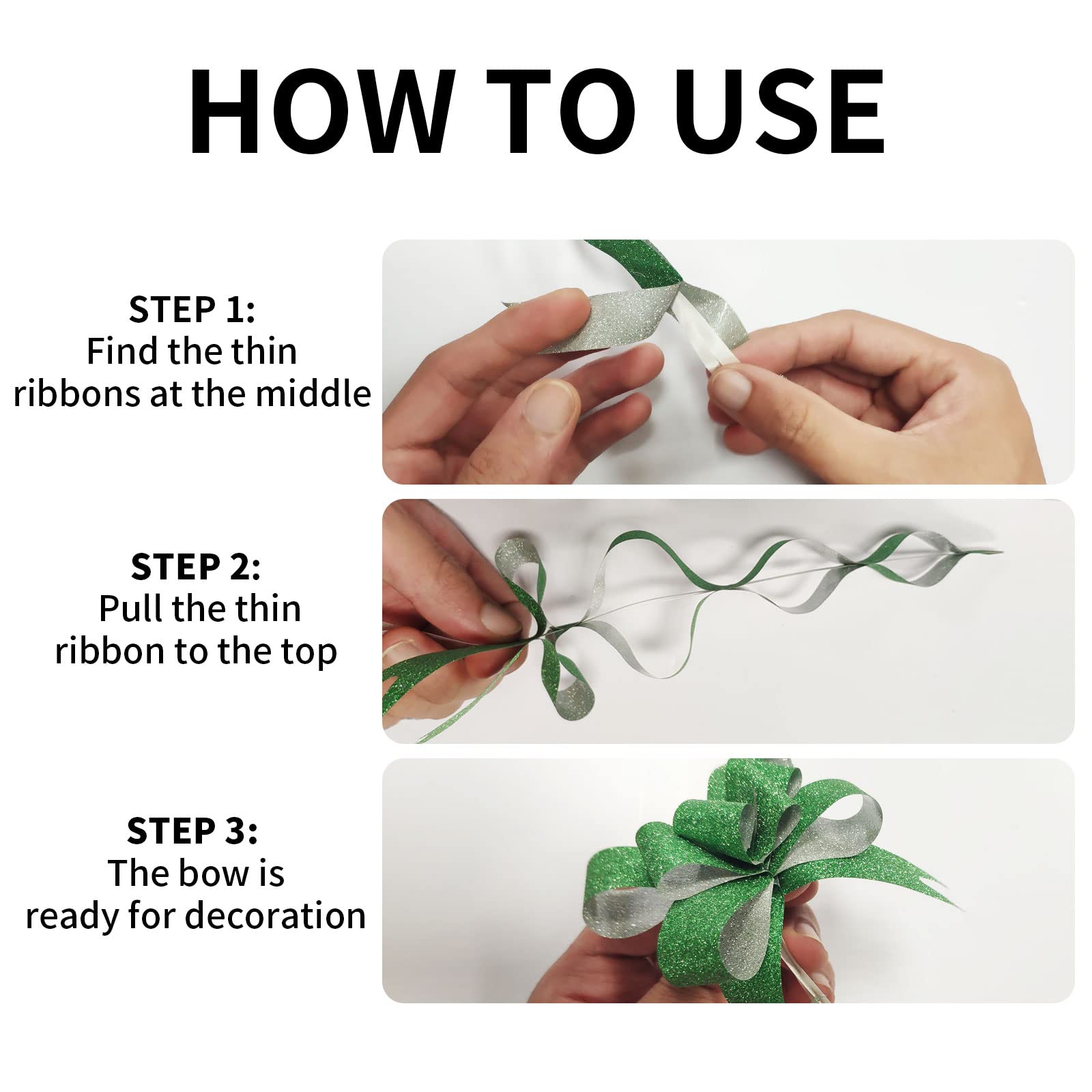 HOW TO USE

STEP 1:
Find the thin ribbons at the middle

STEP 2:
Pull the thin ribbon to the top

STEP 3:
The bow is ready for decoration