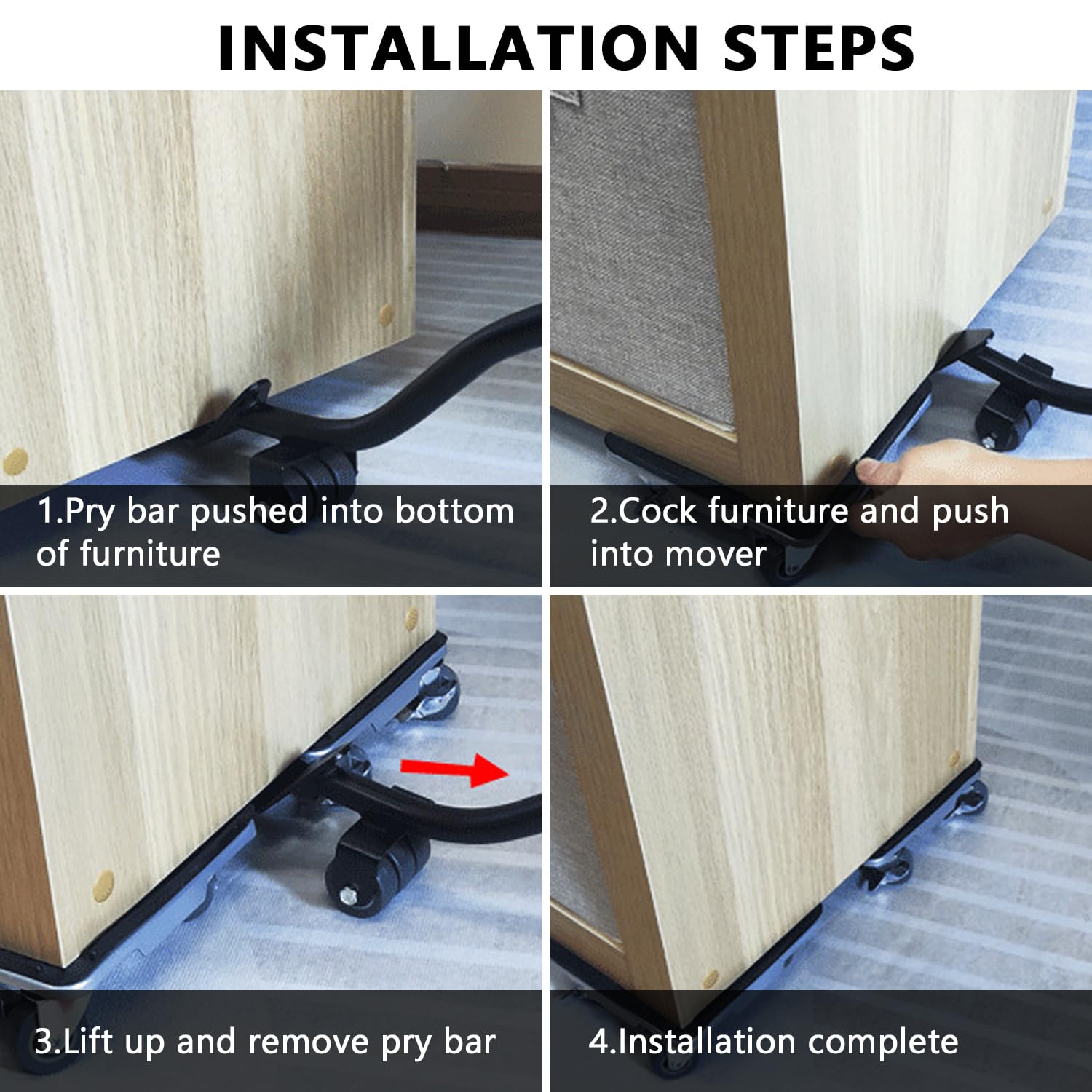 INSTALLATION STEPS

1.Pry bar pushed into bottom of furniture

2.Cock furniture and push into mover

3.Lift up and remove pry bar

4.Installation complete