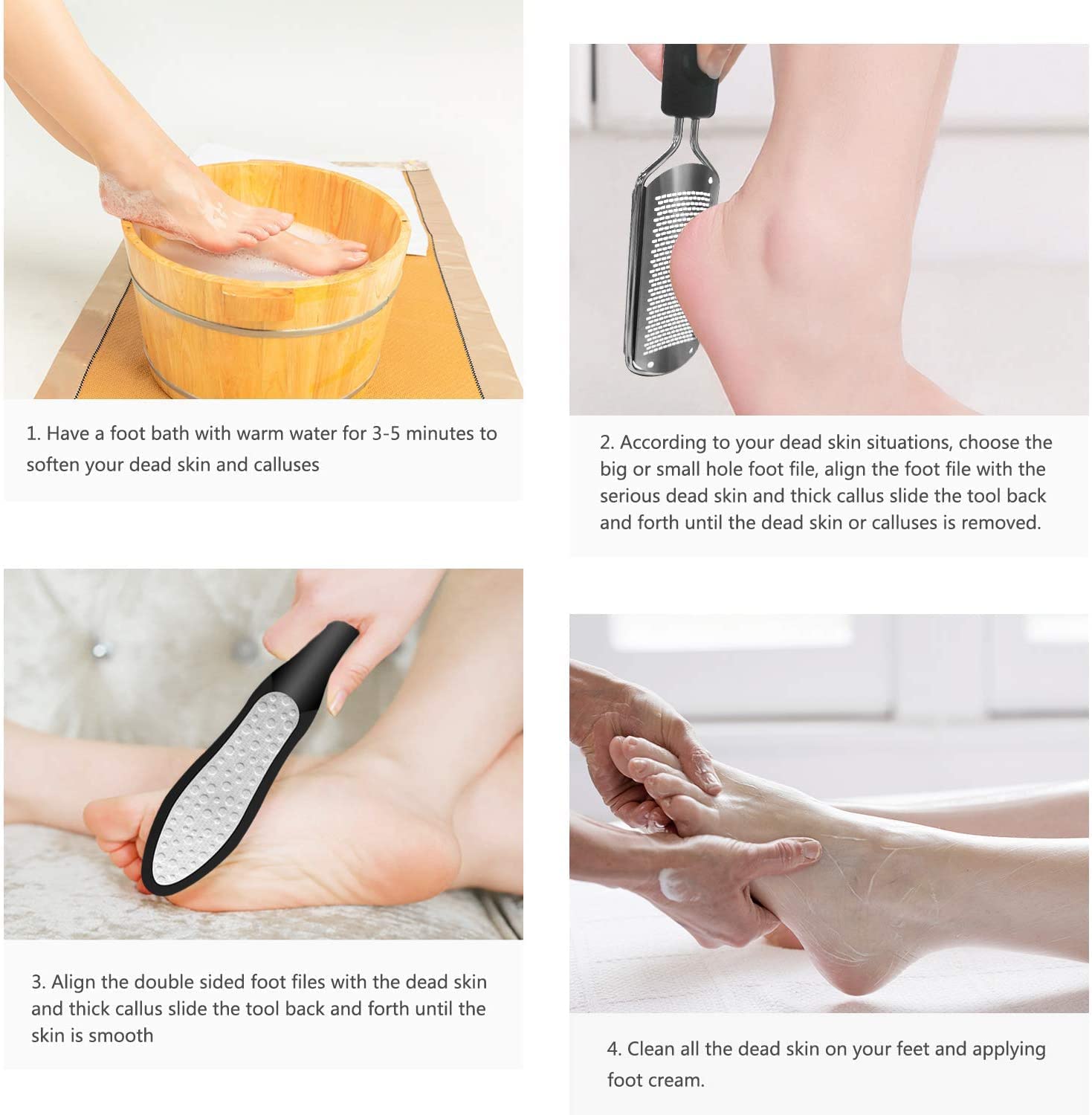 1. Have a foot bath with warm water for 3-5 minutes to soften your dead skin and calluses

2. According to your dead skin situations, choose the big or small hole foot file, align the foot file with the serious dead skin and thick callus slide the tool back and forth until the dead skin or calluses is removed.

3. Align the double sided foot files with the dead skin and thick callus slide the tool back and forth until the skin is smooth

4. Clean all the dead skin on your feet and applying foot cream.