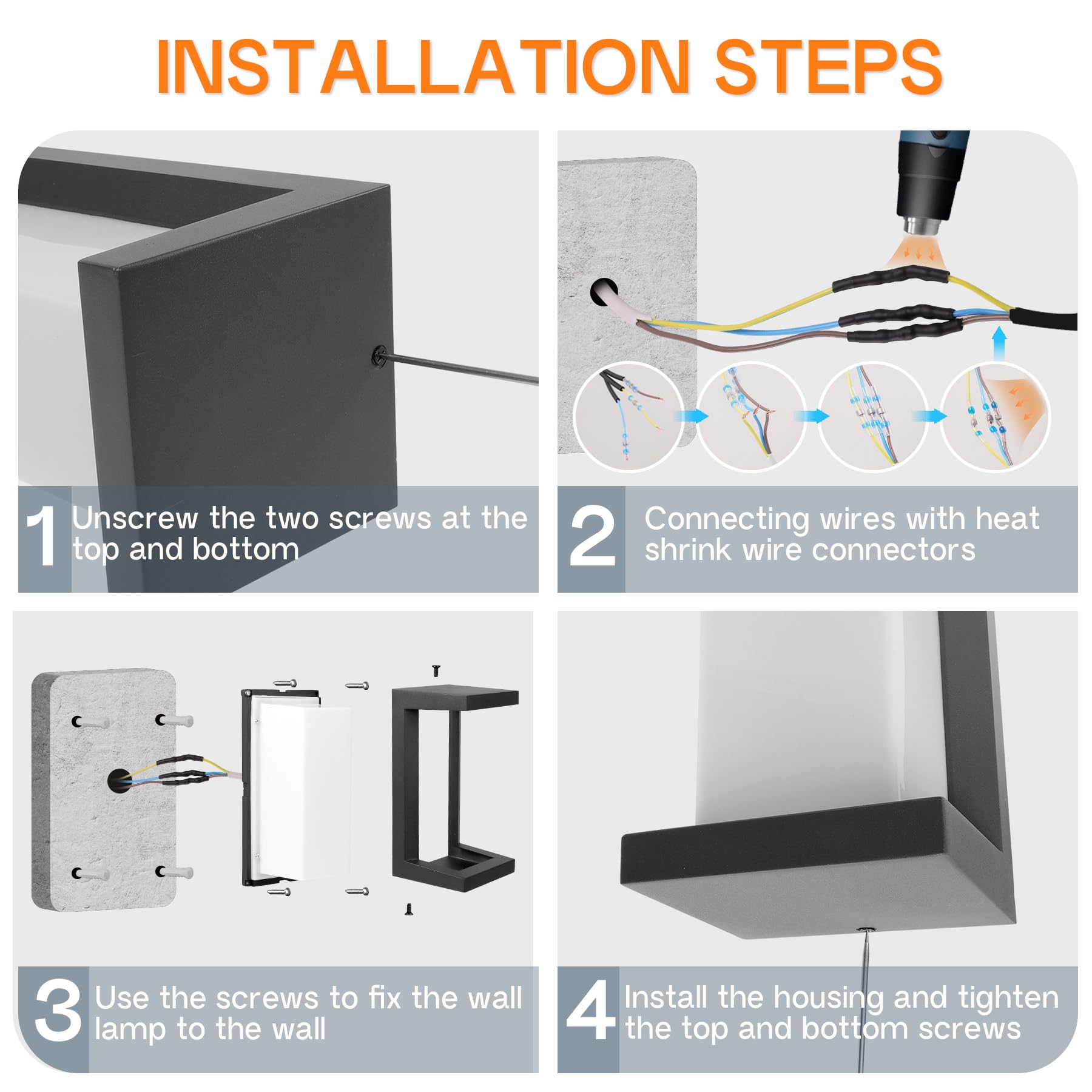 INSTALLATION STEPS

1 Unscrew the two screws at the top and bottom

2 Connecting wires with heat shrink wire connectors

3 Use the screws to fix the wall lamp to the wall

4 Install the housing and tighten the top and bottom screws