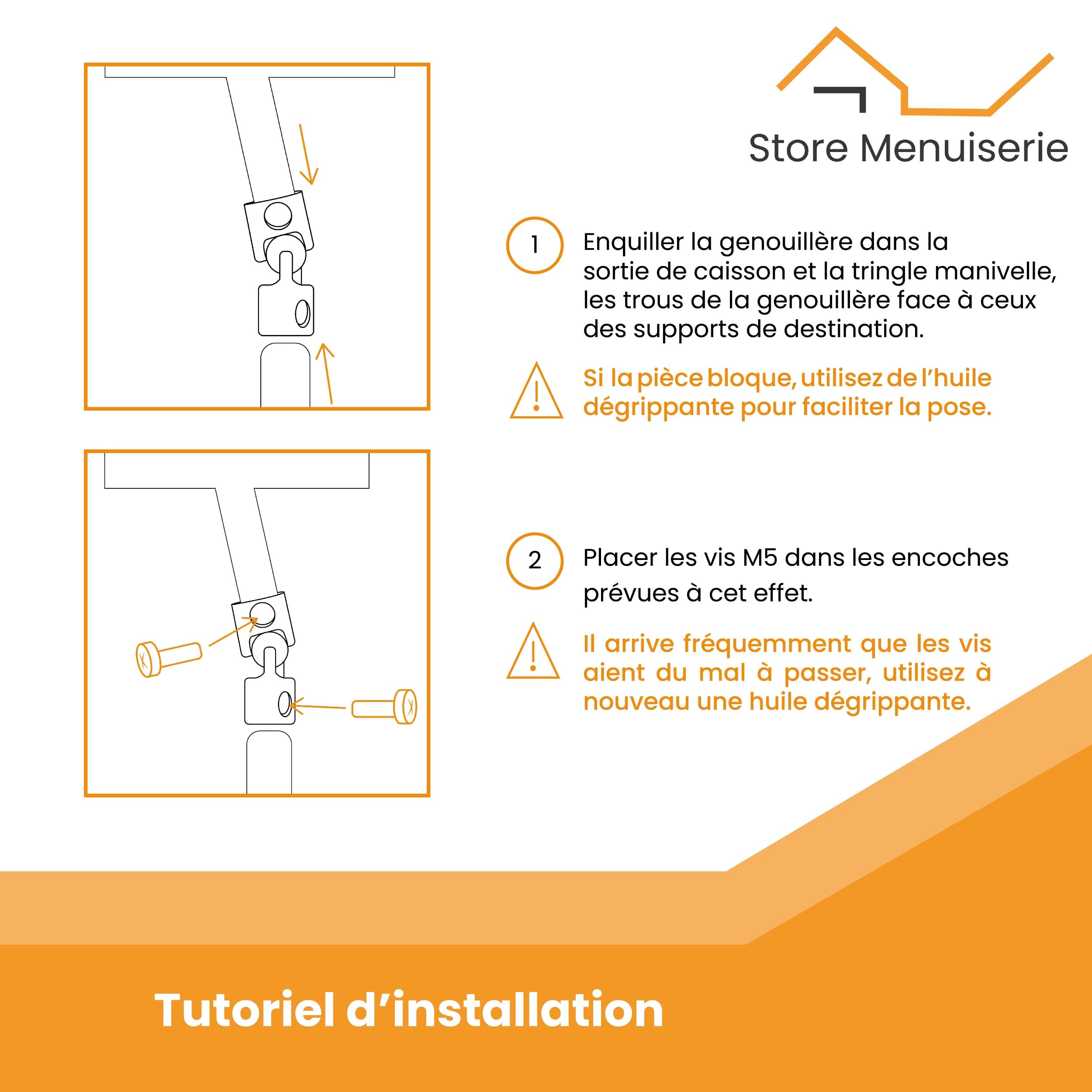 Store Menuiserie

1

Enquiller la genouillère dans la sortie de caisson et la tringle manivelle, les trous de la genouillère face à ceux des supports de destination.

Si la pièce bloque, utilisez de l'huile dégrippante pour faciliter la pose.

2

Placer les vis M5 dans les encoches prévues à cet effet.

Il arrive fréquemment que les vis aient du mal à passer, utilisez à nouveau une huile dégrippante.

Tutoriel d'installation