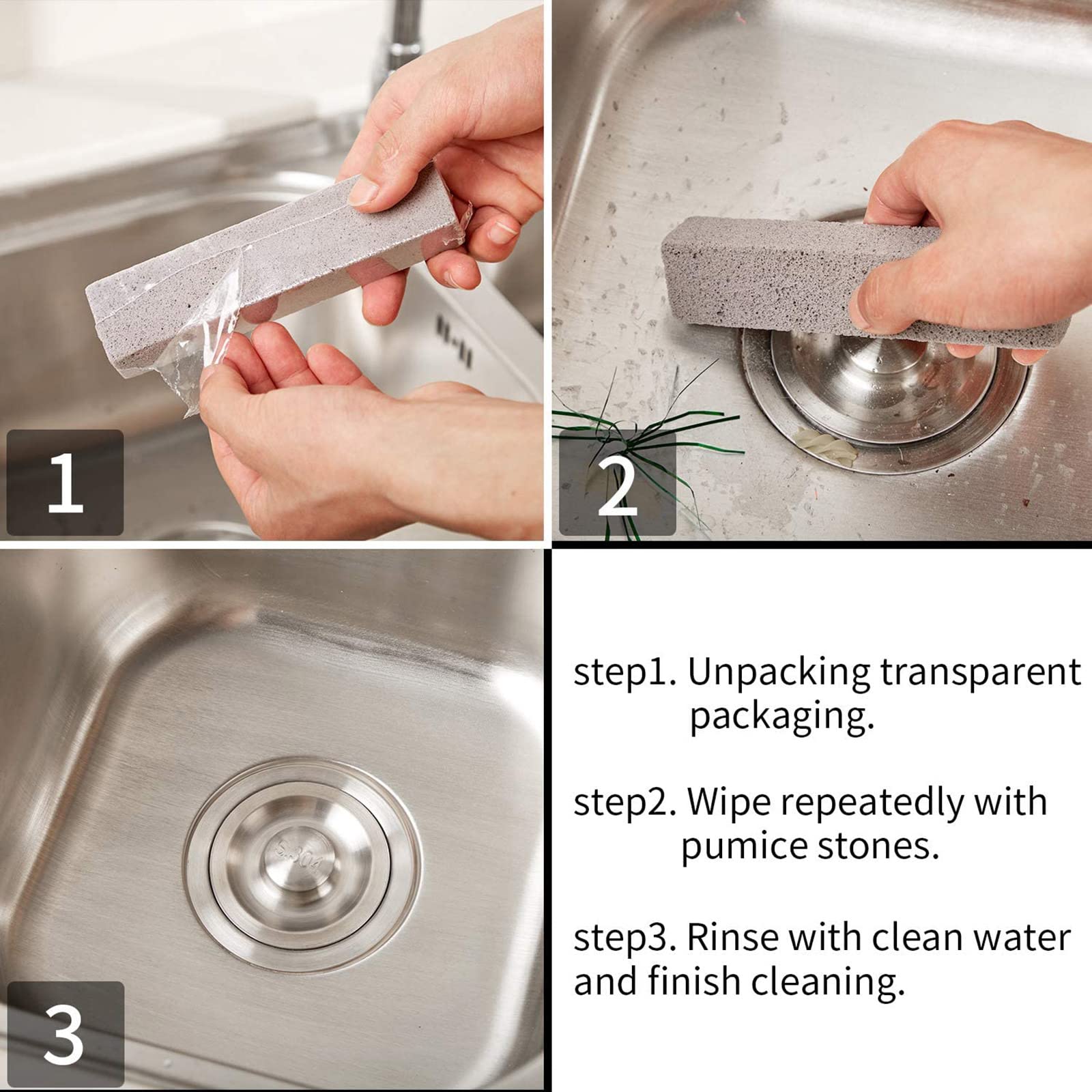 1

2

3

S-304

step1. Unpacking transparent packaging.

step2. Wipe repeatedly with pumice stones.

step3. Rinse with clean water and finish cleaning.