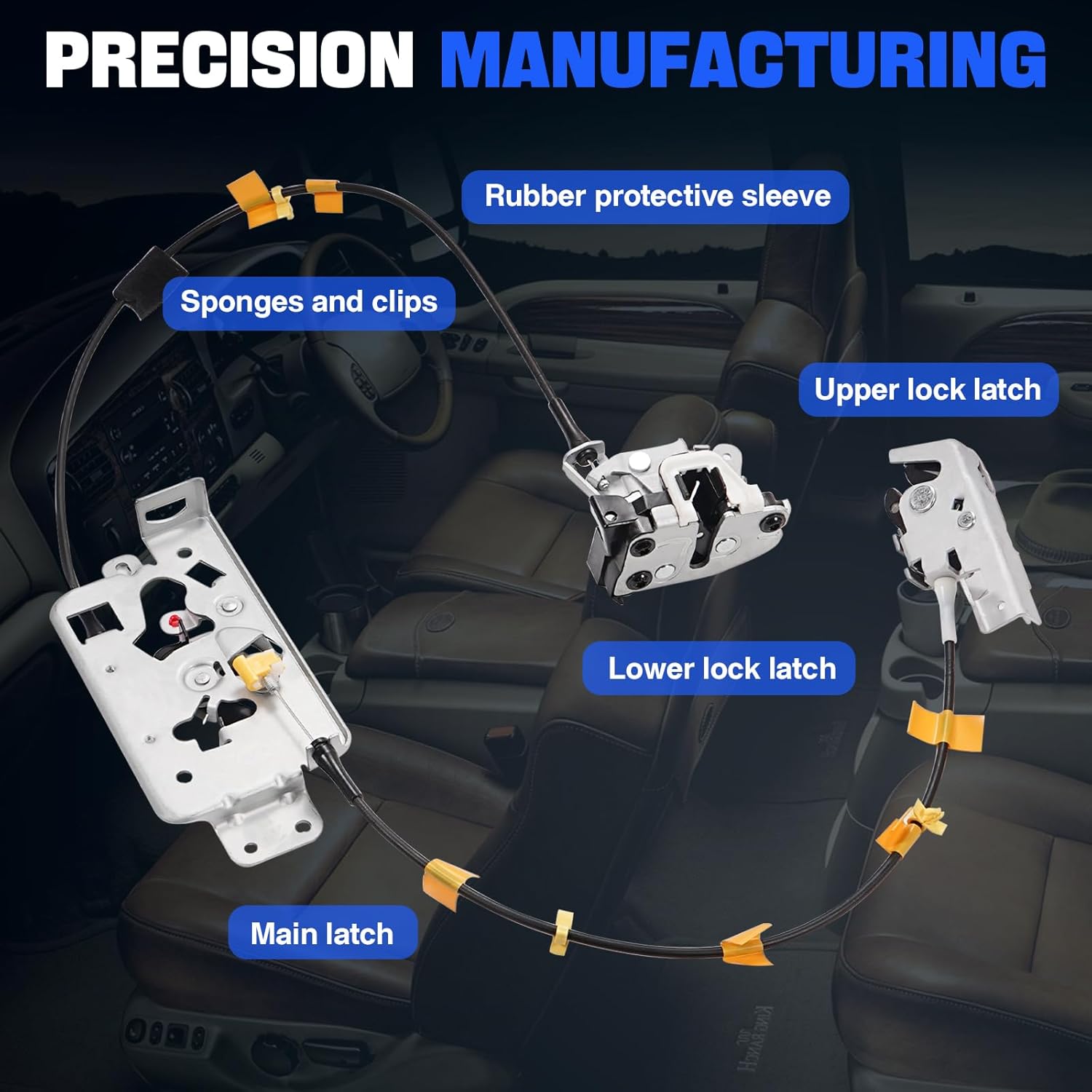 PRECISION MANUFACTURING

Rubber protective sleeve

Sponges and clips

Upper lock latch

Lower lock latch

Main latch