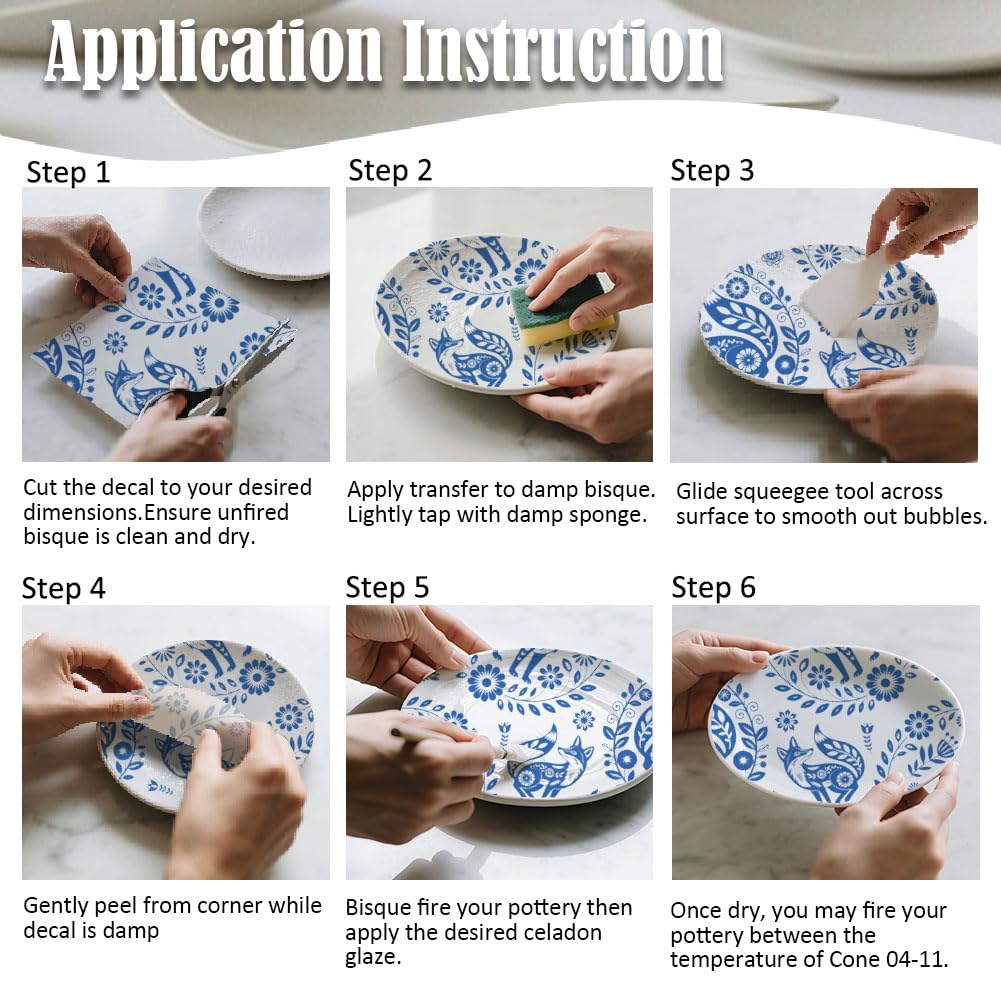 Application Instruction

Step 1

Cut the decal to your desired dimensions.Ensure unfired bisque is clean and dry.

Step 2

Apply transfer to damp bisque. Lightly tap with damp sponge.

Step 3

Glide squeegee tool across surface to smooth out bubbles.

Step 4

Gently peel from corner while decal is damp

Step 5

Bisque fire your pottery then apply the desired celadon glaze.

Step 6

Once dry, you may fire your pottery between the temperature of Cone 04-11.