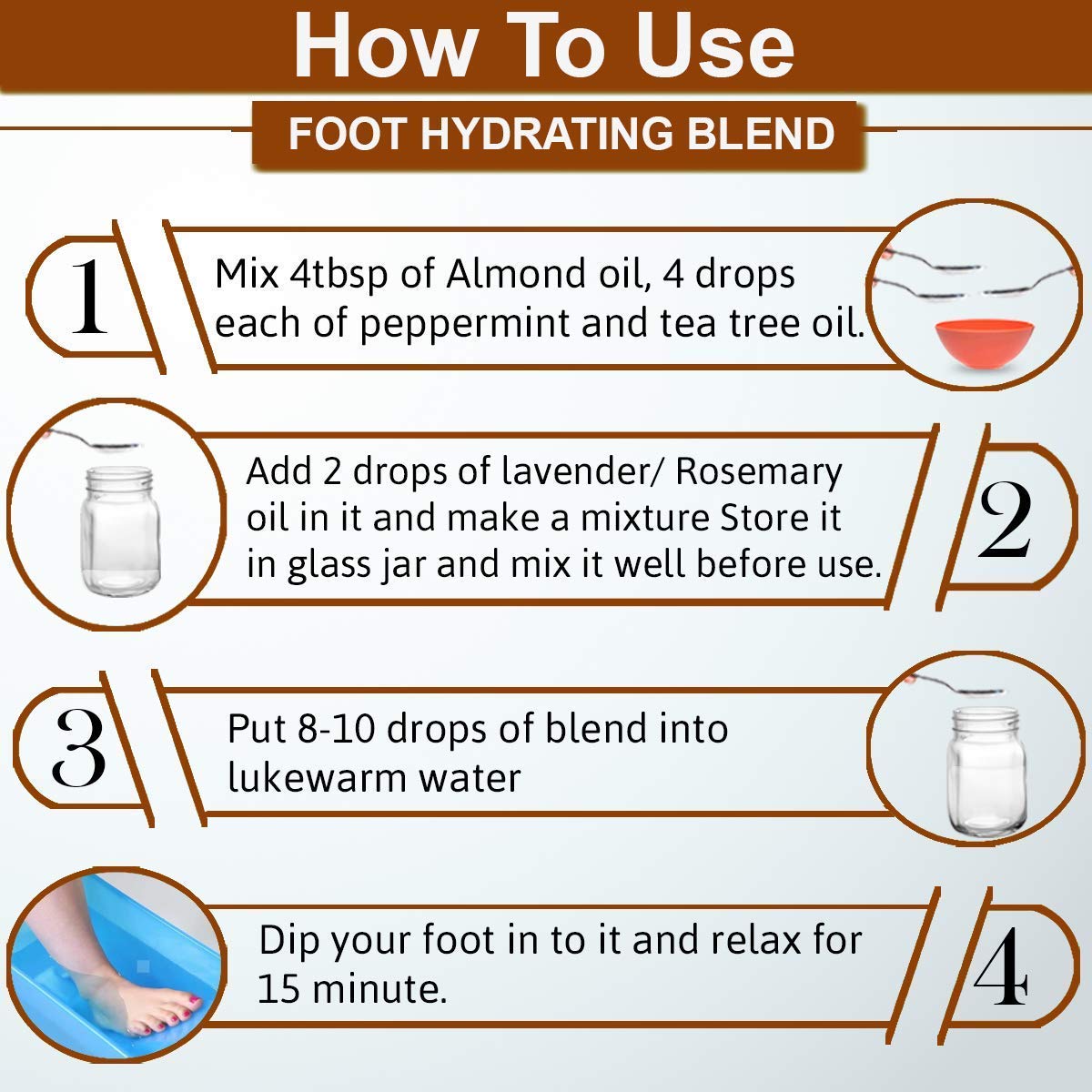 How To Use

FOOT HYDRATING BLEND

1

Mix 4tbsp of Almond oil, 4 drops each of peppermint and tea tree oil.

Add 2 drops of lavender/ Rosemary oil in it and make a mixture Store it in glass jar and mix it well before use.

2

3

Put 8-10 drops of blend into lukewarm water

Dip your foot in to it and relax for 15 minute.

4