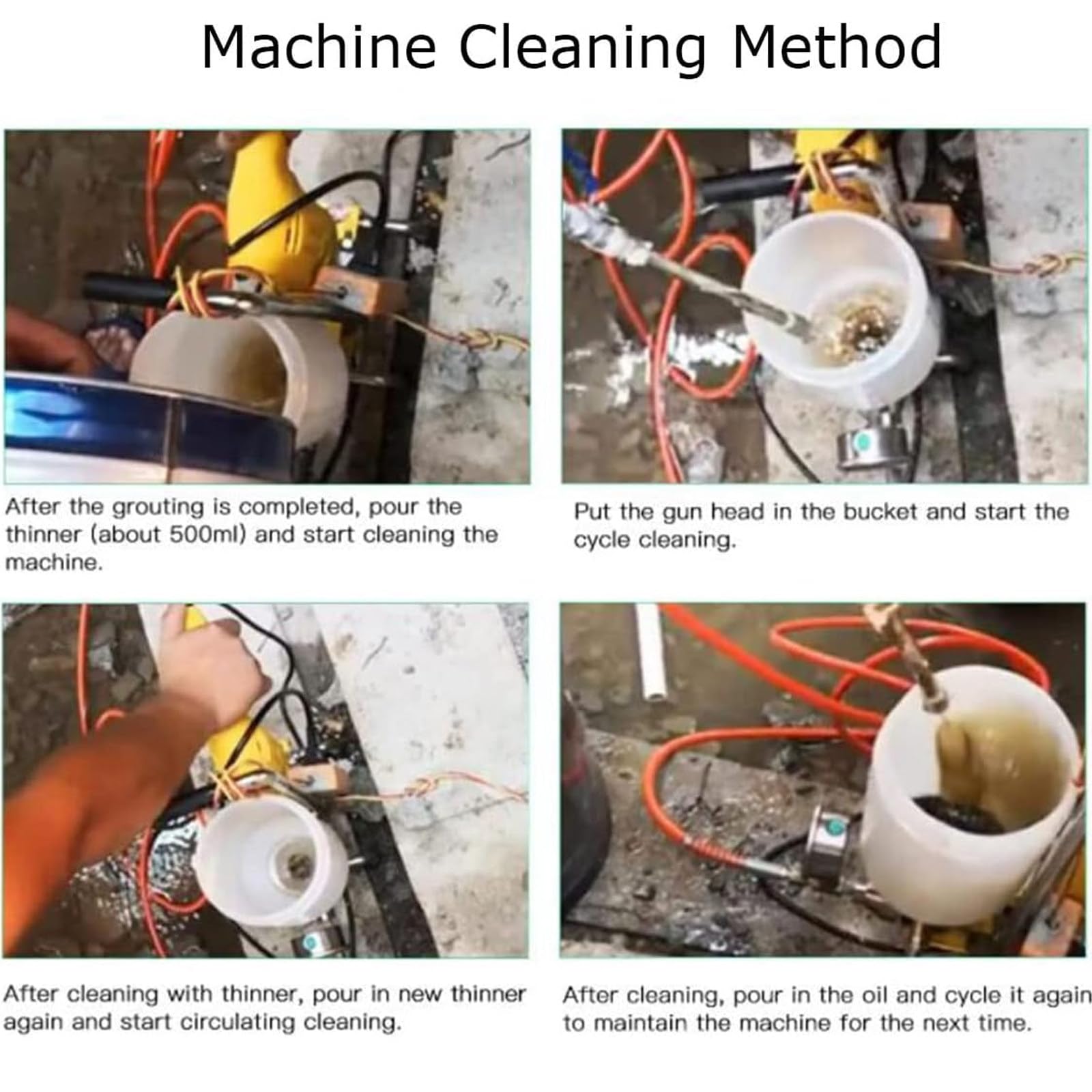 Machine Cleaning Method

After the grouting is completed, pour the thinner (about 500ml) and start cleaning the machine.

Put the gun head in the bucket and start the cycle cleaning.

After cleaning with thinner, pour in new thinner again and start circulating cleaning.

After cleaning, pour in the oil and cycle it again to maintain the machine for the next time.