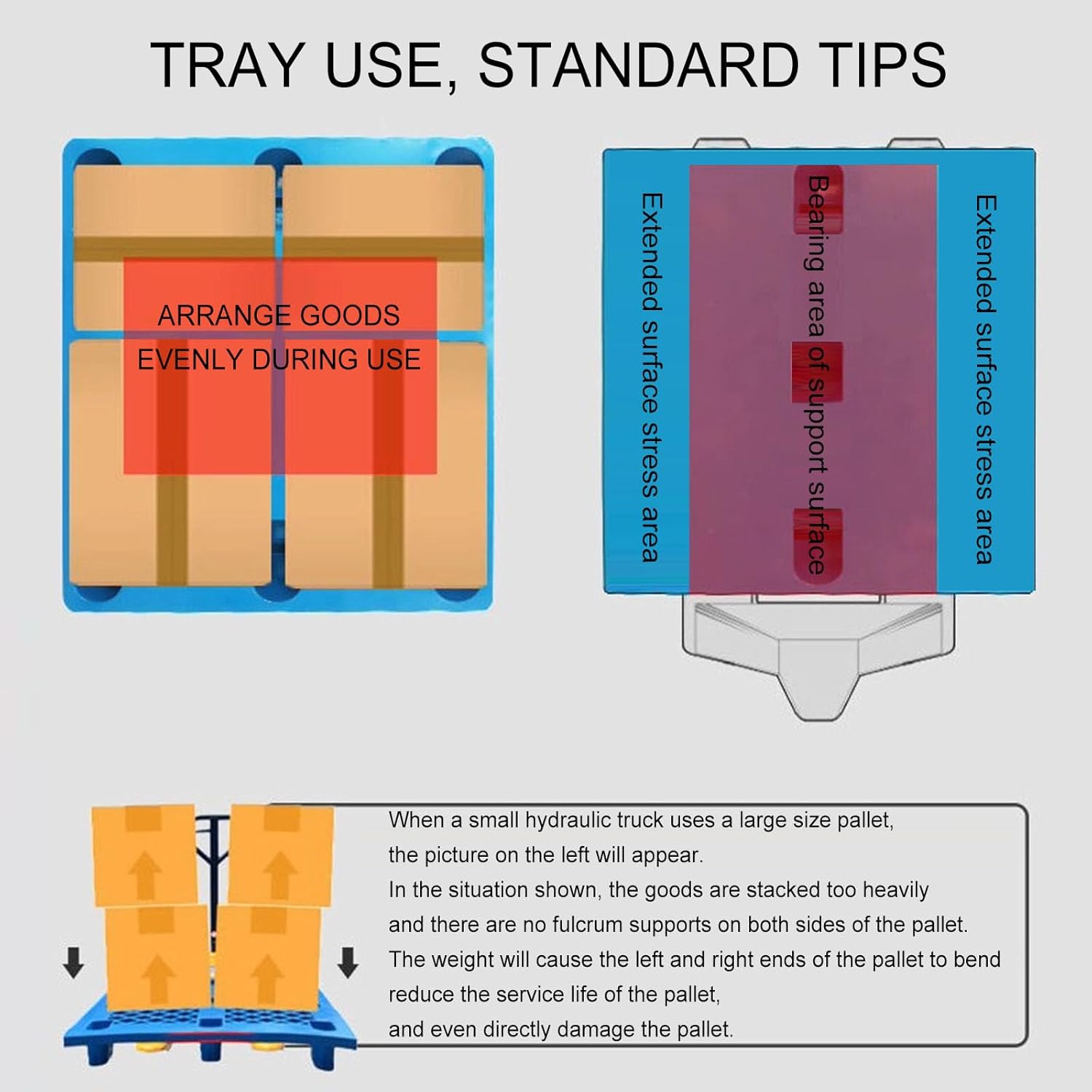 TRAY USE, STANDARD TIPS

ARRANGE GOODS EVENLY DURING USE

Extended surface stress area

Bearing area of support surface

Extended surface stress area

When a small hydraulic truck uses a large size pallet, the picture on the left will appear.
In the situation shown, the goods are stacked too heavily and there are no fulcrum supports on both sides of the pallet.
The weight will cause the left and right ends of the pallet to bend reduce the service life of the pallet, and even directly damage the pallet.