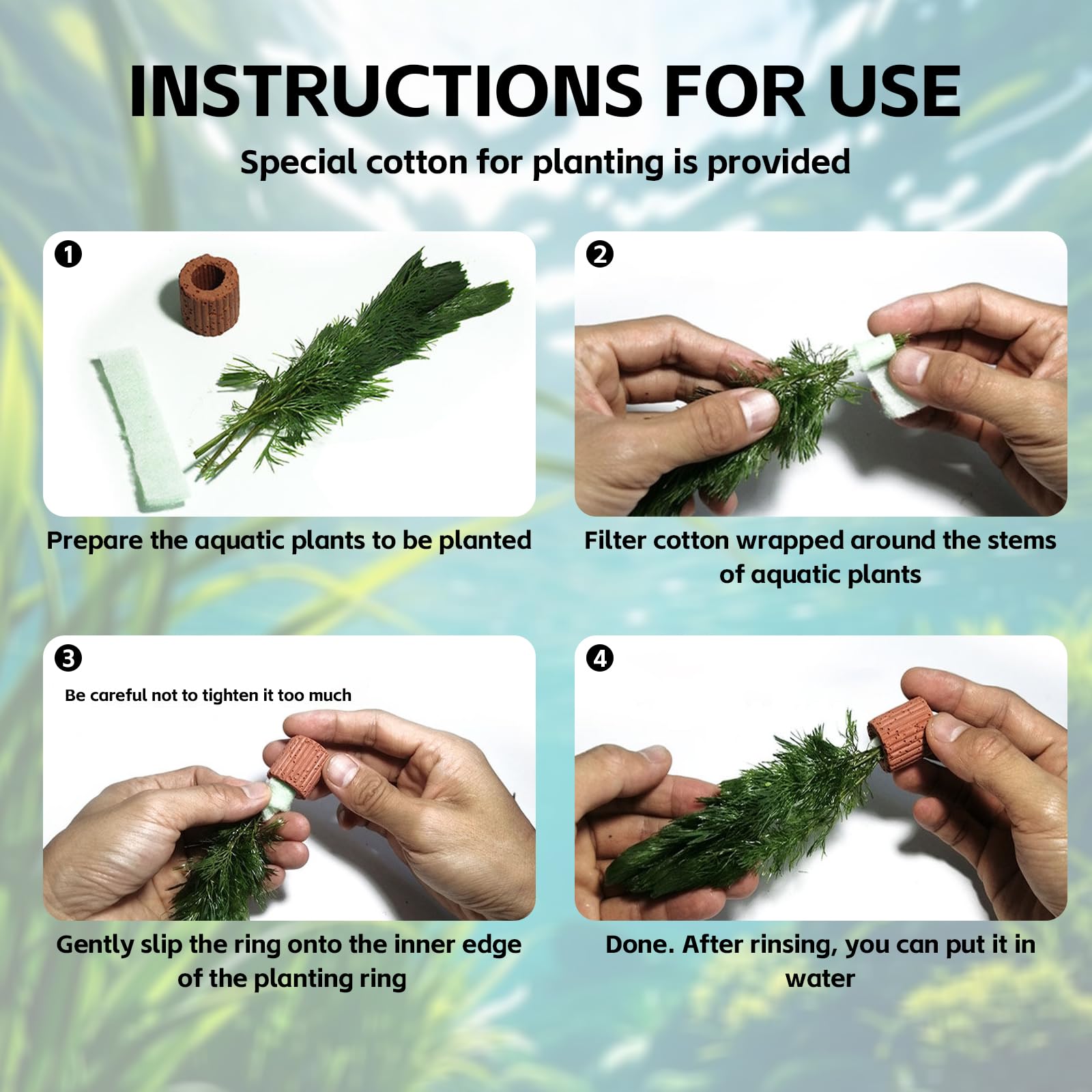 INSTRUCTIONS FOR USE

Special cotton for planting is provided

1

Prepare the aquatic plants to be planted

2

Filter cotton wrapped around the stems of aquatic plants

3

Be careful not to tighten it too much

Gently slip the ring onto the inner edge of the planting ring

4

Done. After rinsing, you can put it in water