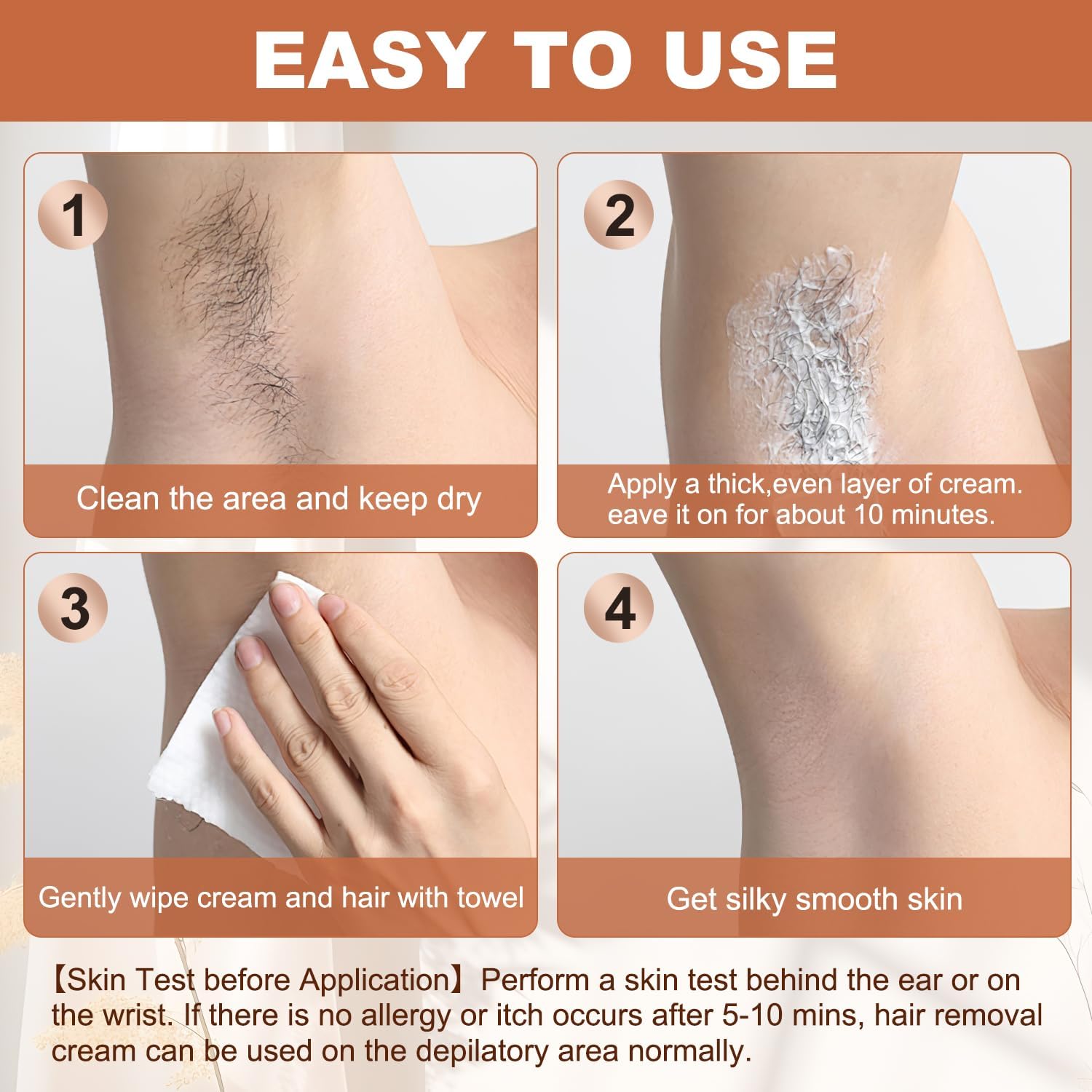 EASY TO USE

1

Clean the area and keep dry

2

Apply a thick,even layer of cream. eave it on for about 10 minutes.

3

Gently wipe cream and hair with towel

4

Get silky smooth skin

【Skin Test before Application】Perform a skin test behind the ear or on the wrist. If there is no allergy or itch occurs after 5-10 mins, hair removal cream can be used on the depilatory area normally.