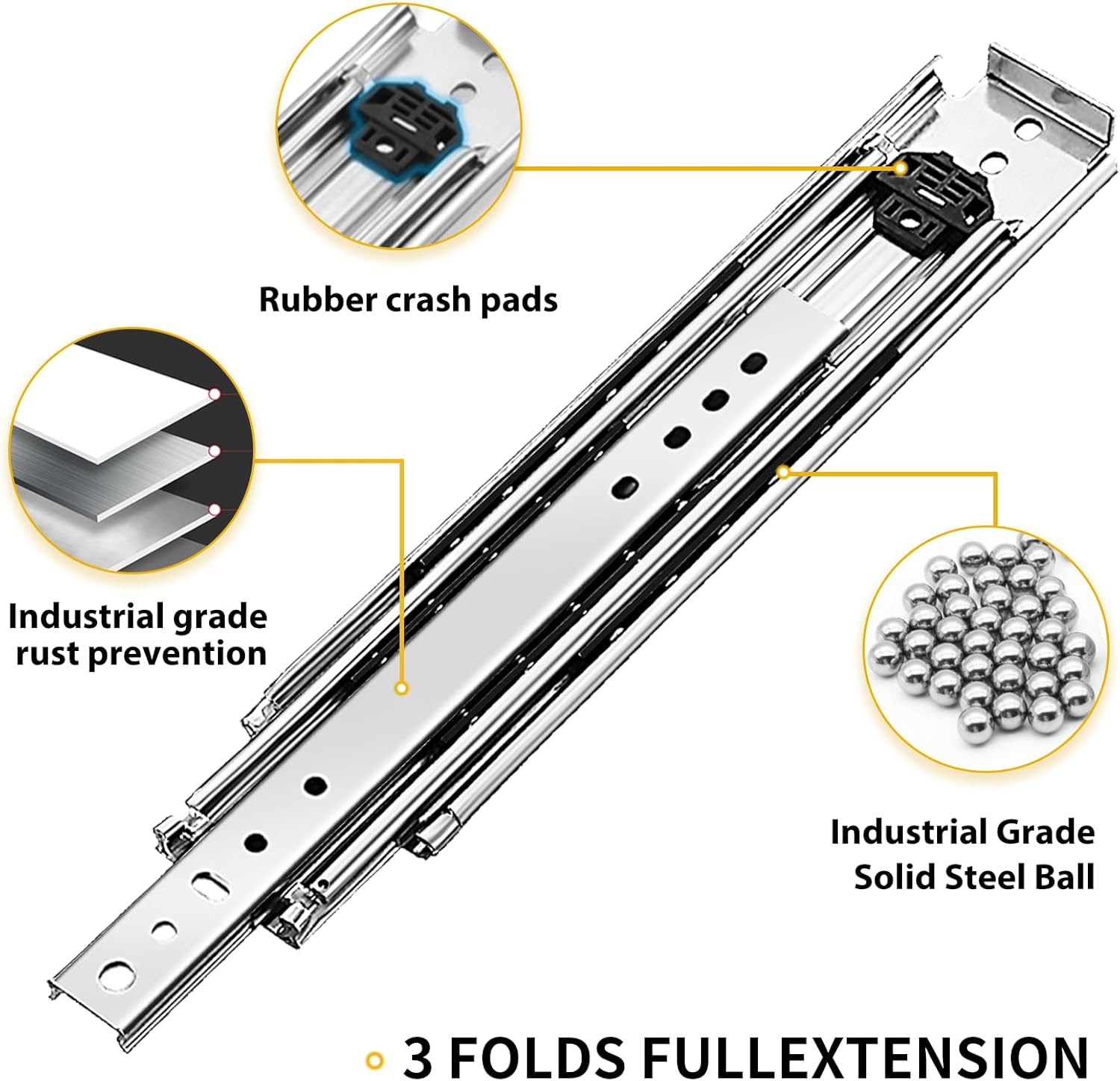 Rubber crash pads

Industrial grade rust prevention

Industrial Grade Solid Steel Ball

3 FOLDS FULLEXTENSION