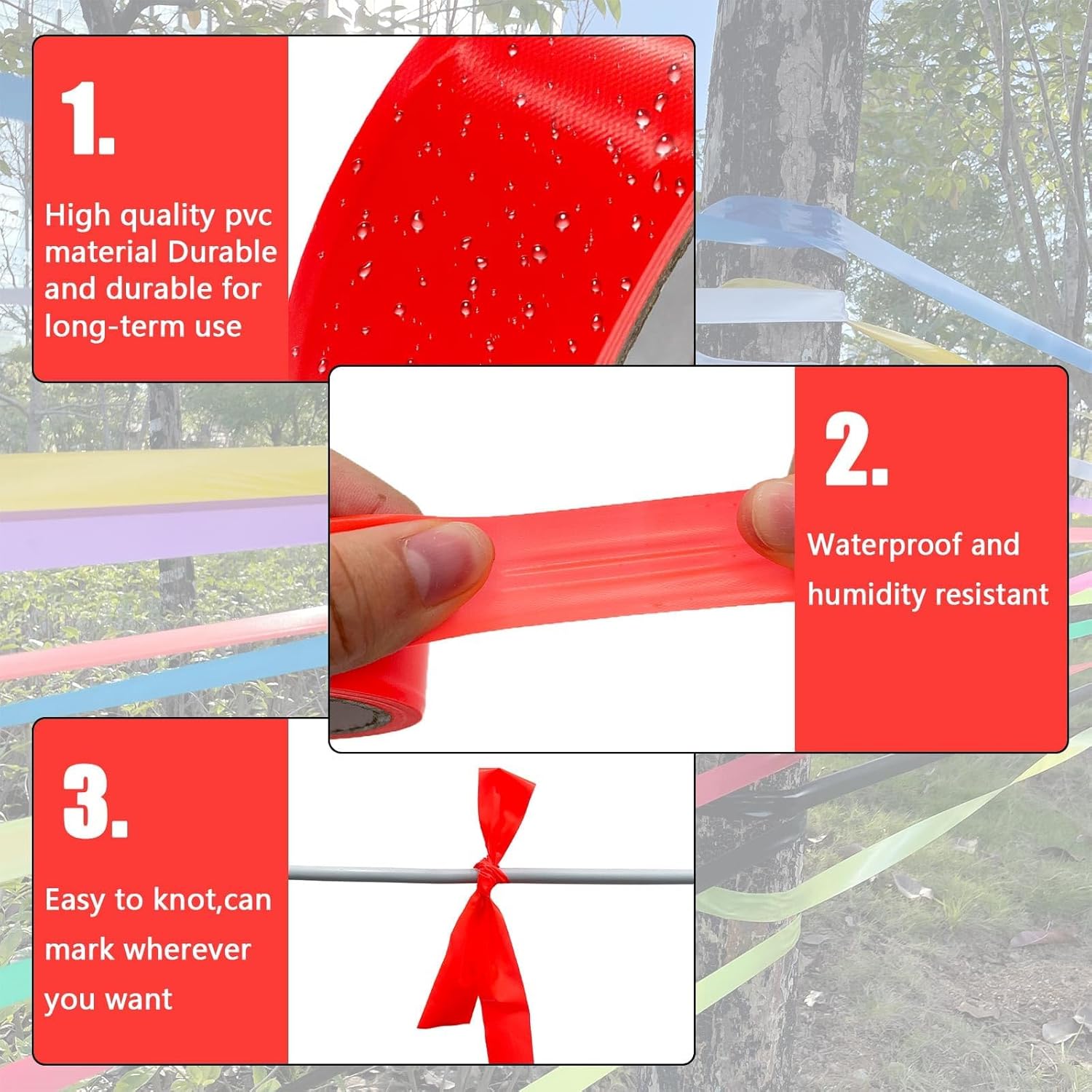 1.

High quality pvc material Durable and durable for long-term use

2.

Waterproof and humidity resistant

3.

Easy to knot,can mark wherever you want