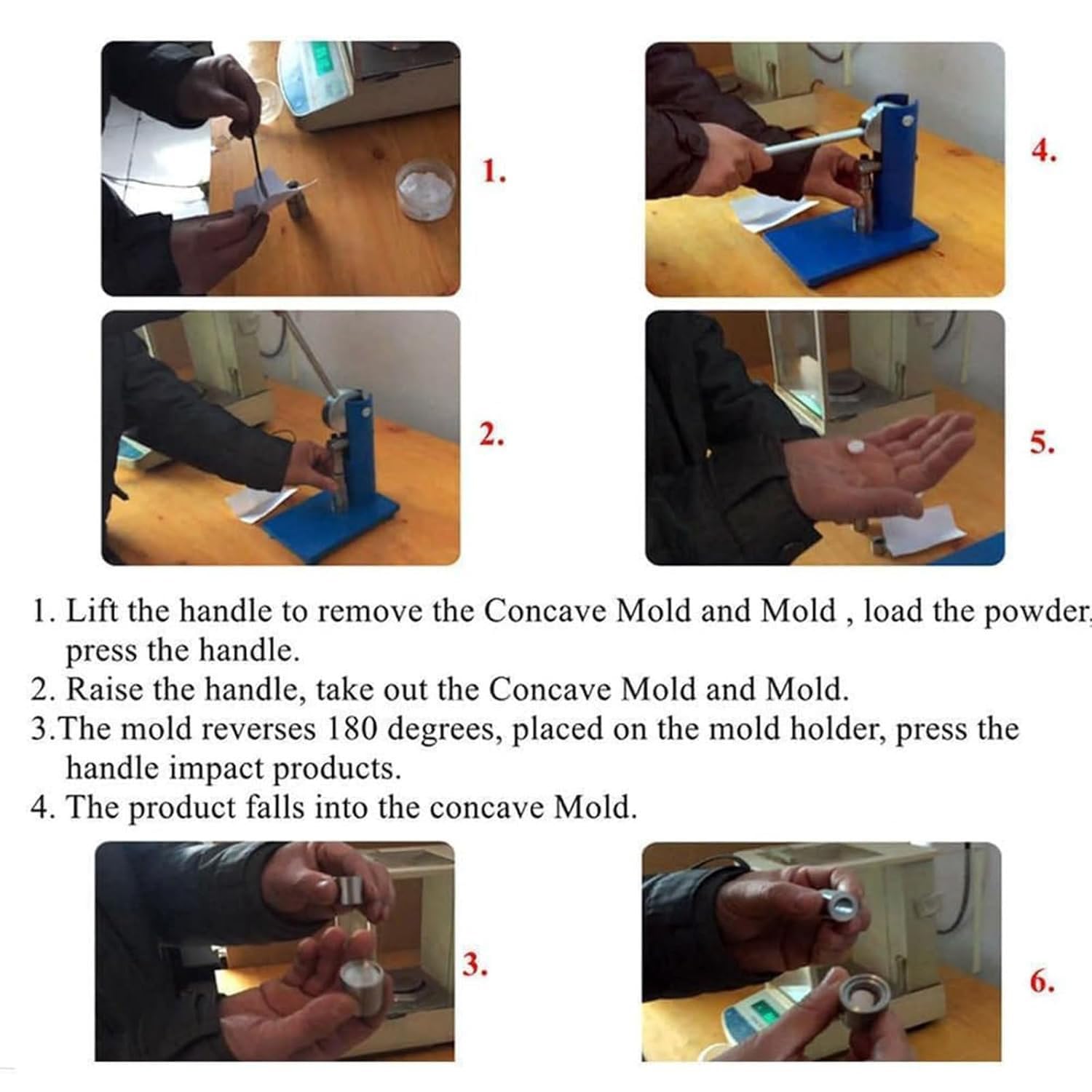 1.

4.

2.

5.

1. Lift the handle to remove the Concave Mold and Mold , load the powder, press the handle.
2. Raise the handle, take out the Concave Mold and Mold.
3.The mold reverses 180 degrees, placed on the mold holder, press the handle impact products.
4. The product falls into the concave Mold.

3.

6.