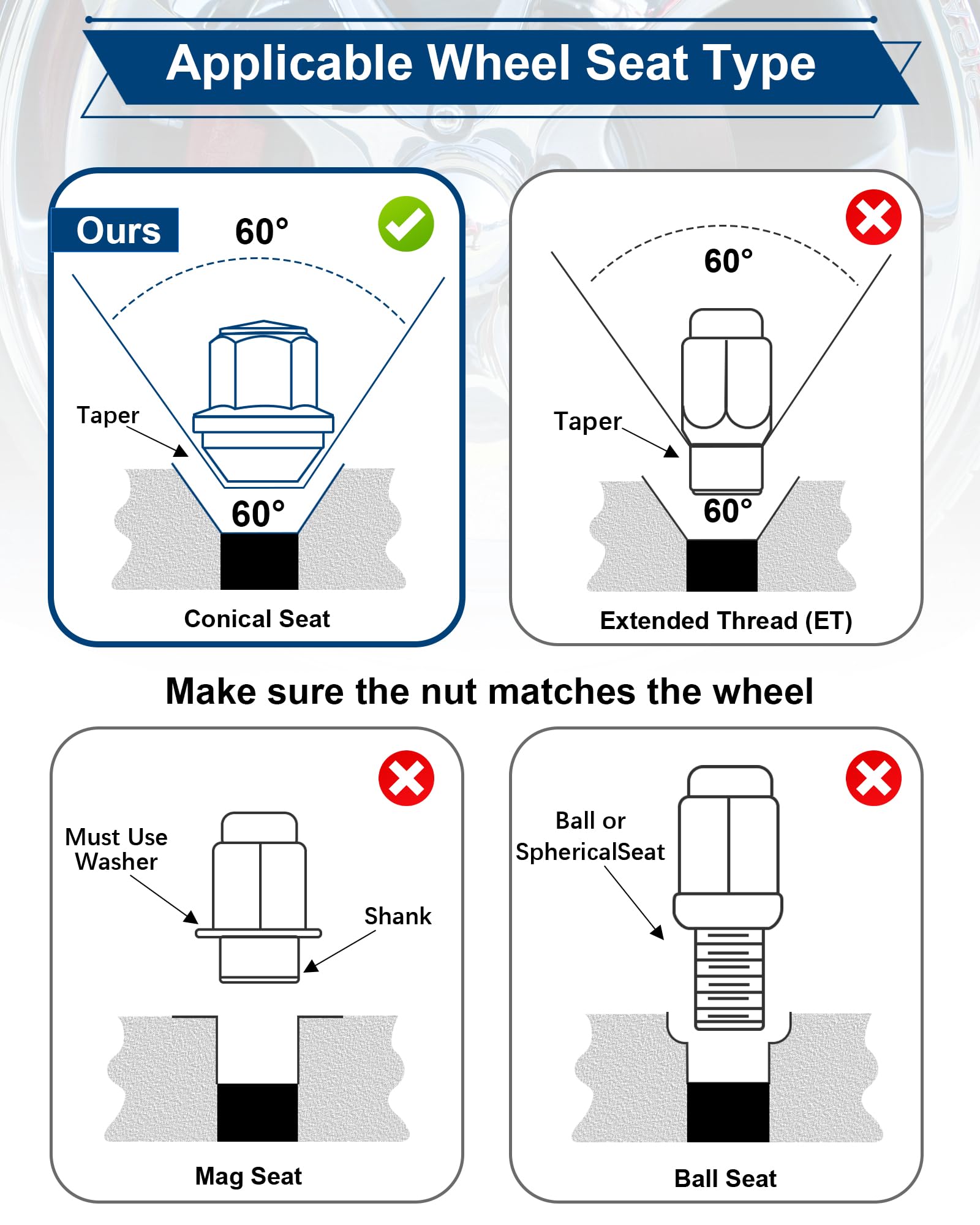 Applicable Wheel Seat Type

Ours
60°
Taper
60°
Conical Seat

60°
Taper
60°
Extended Thread (ET)

Make sure the nut matches the wheel

Must Use Washer
Shank
Mag Seat

Ball or SphericalSeat
Ball Seat