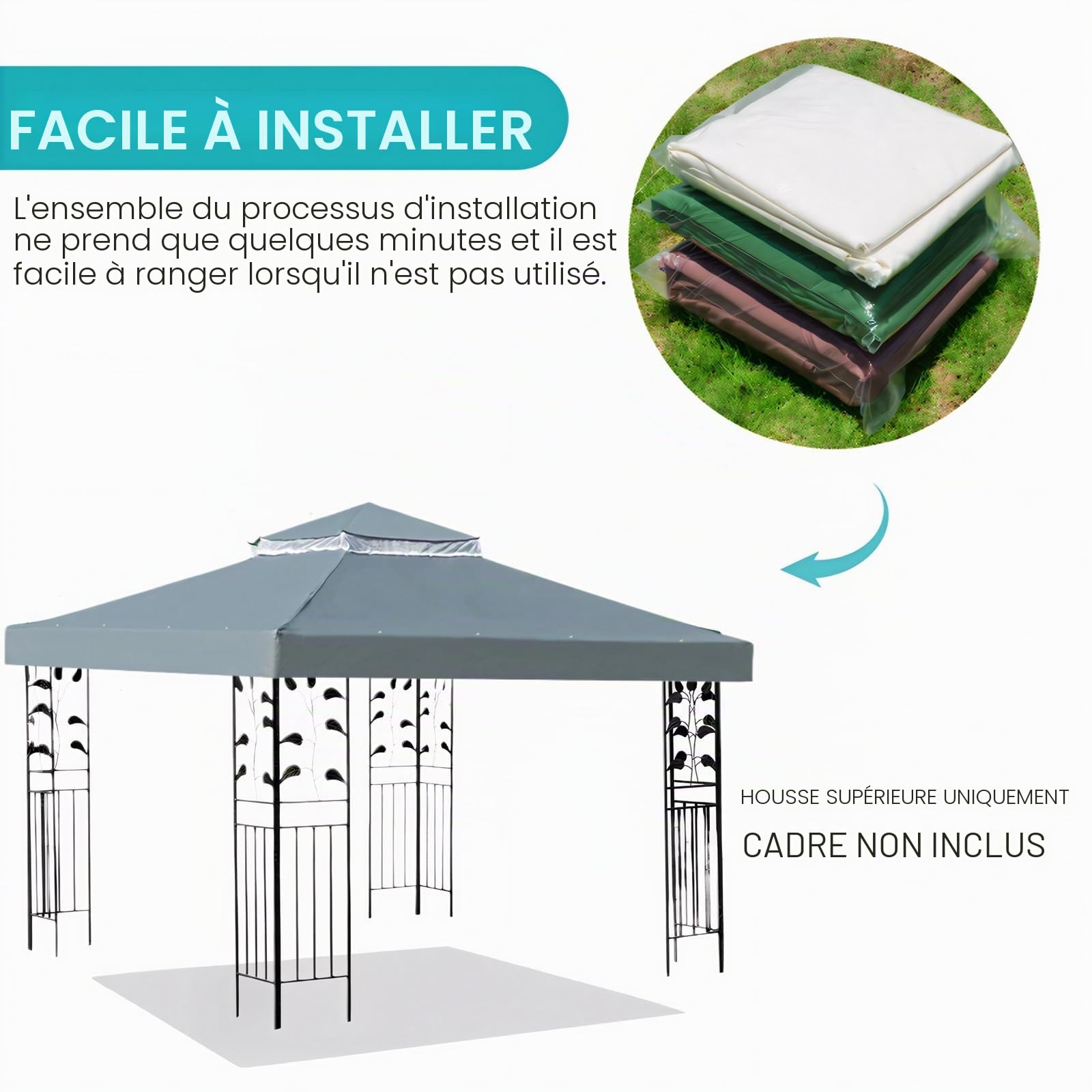 FACILE À INSTALLER

L'ensemble du processus d'installation ne prend que quelques minutes et il est facile à ranger lorsqu'il n'est pas utilisé.

HOUSSE SUPÉRIEURE UNIQUEMENT

CADRE NON INCLUS