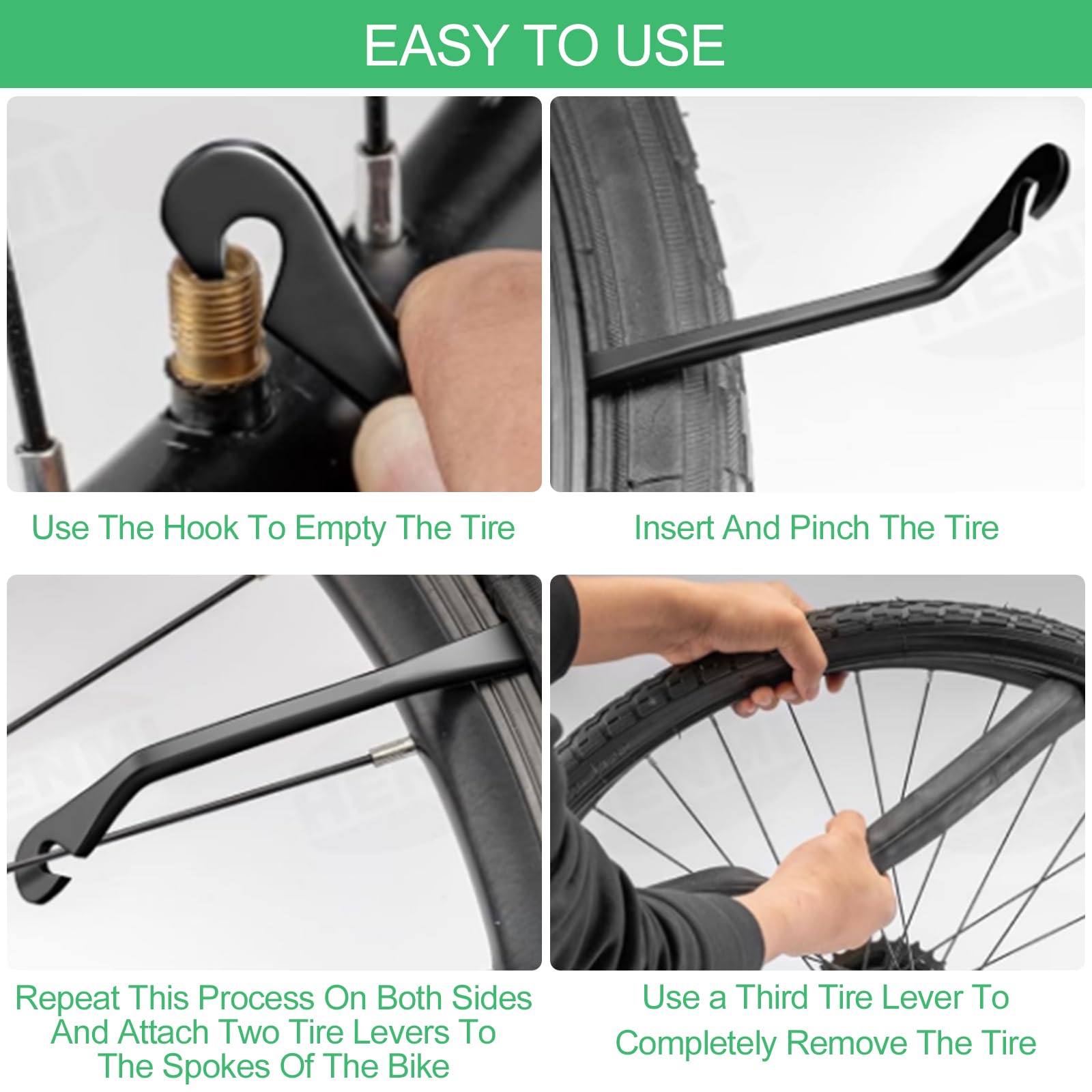 EASY TO USE

Use The Hook To Empty The Tire

Insert And Pinch The Tire

Repeat This Process On Both Sides And Attach Two Tire Levers To The Spokes Of The Bike

Use a Third Tire Lever To Completely Remove The Tire