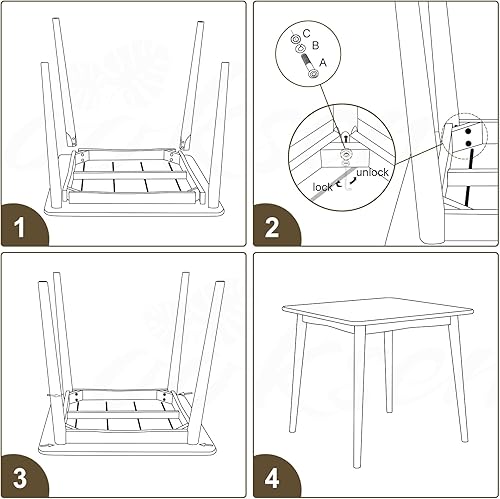 1

C
B
A
unlock
lock
2

3

4