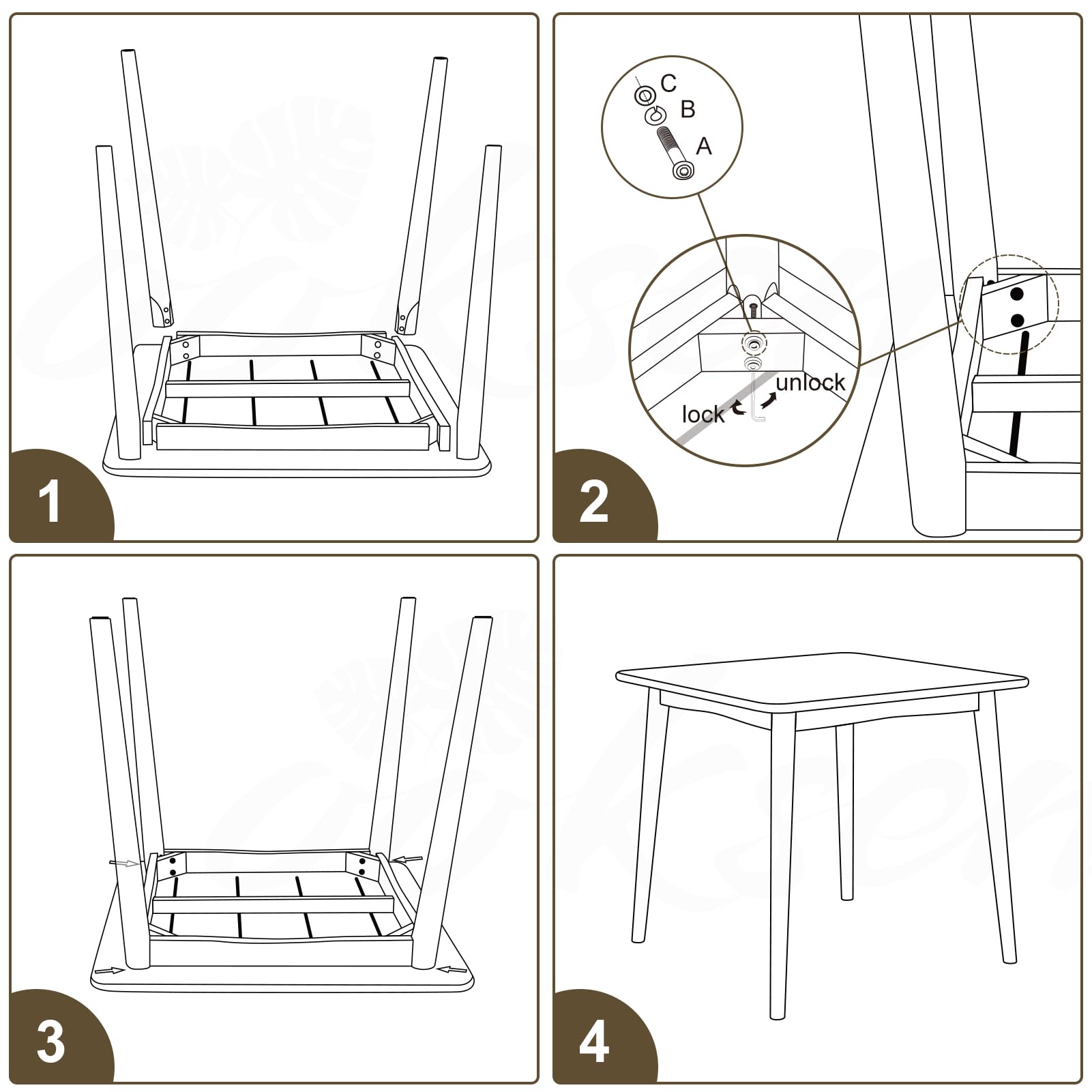 1

C
B
A

unlock
lock

2

3

4