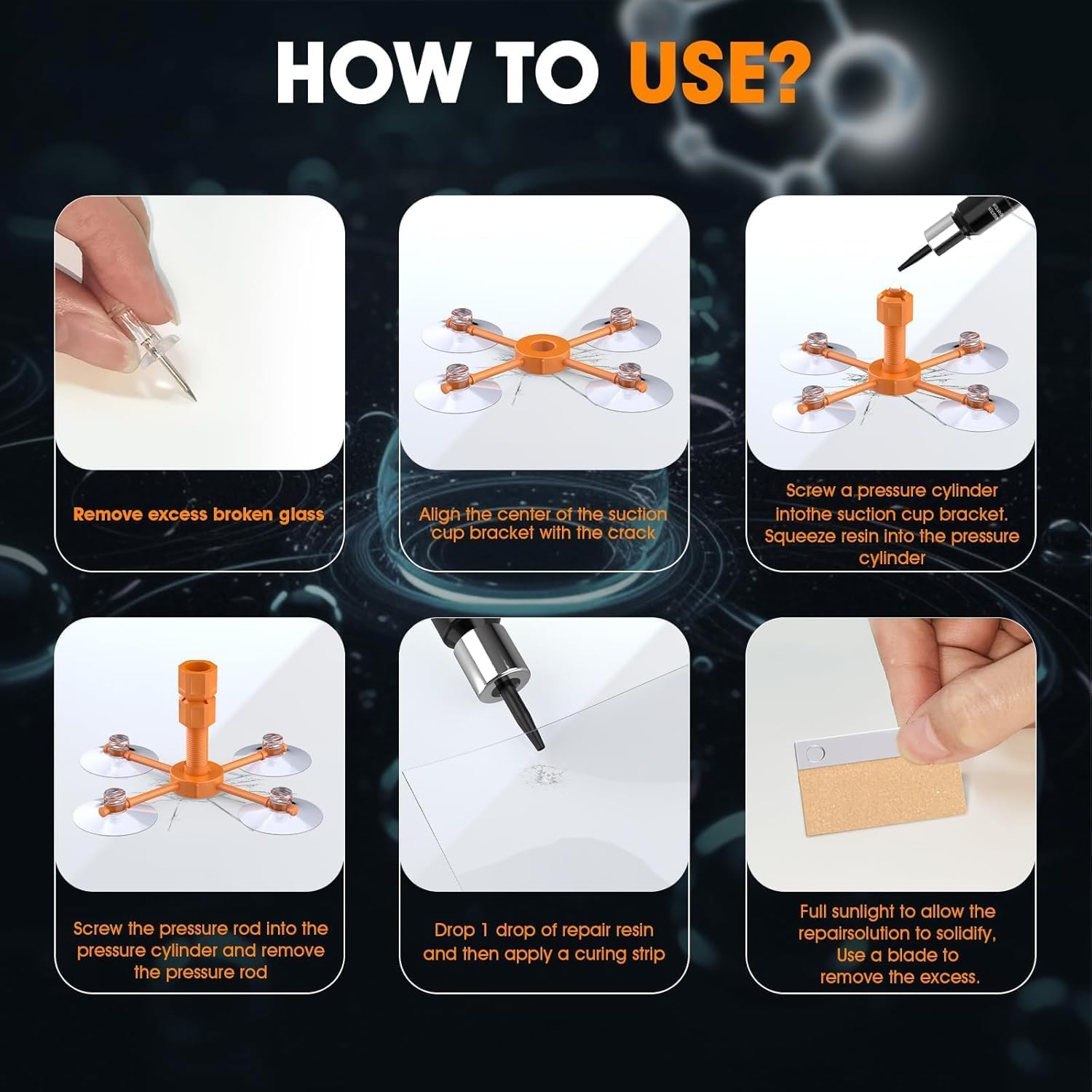 HOW TO USE?

Remove excess broken glass

Align the center of the suction cup bracket with the crack

Screw a pressure cylinder intothe suction cup bracket. Squeeze resin into the pressure cylinder

Screw the pressure rod into the pressure cylinder and remove the pressure rod

Drop 1 drop of repair resin and then apply a curing strip

Full sunlight to allow the repairsolution to solidify, Use a blade to remove the excess.