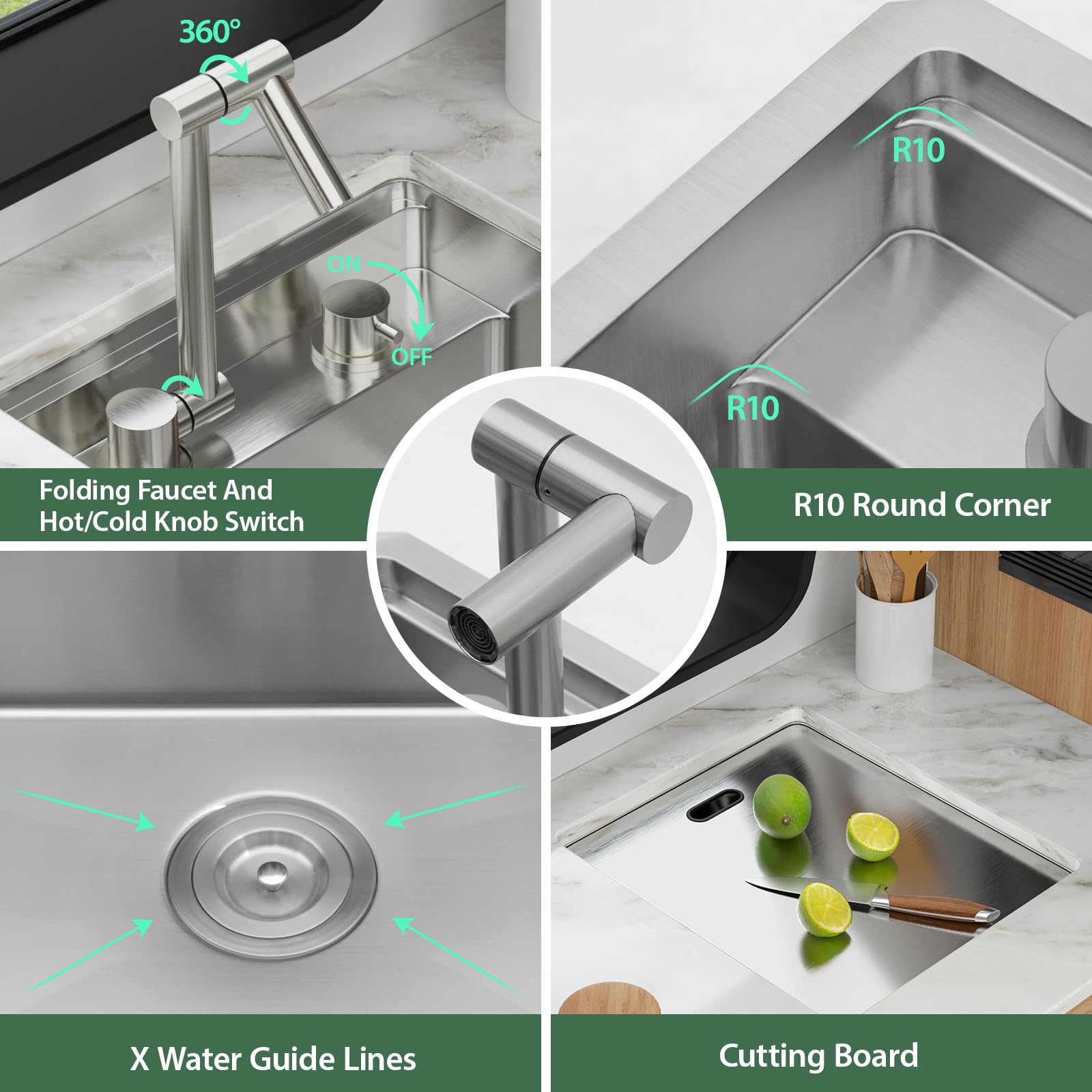 360°

ON

OFF

Folding Faucet And Hot/Cold Knob Switch

R10

R10

R10 Round Corner

X Water Guide Lines

Cutting Board