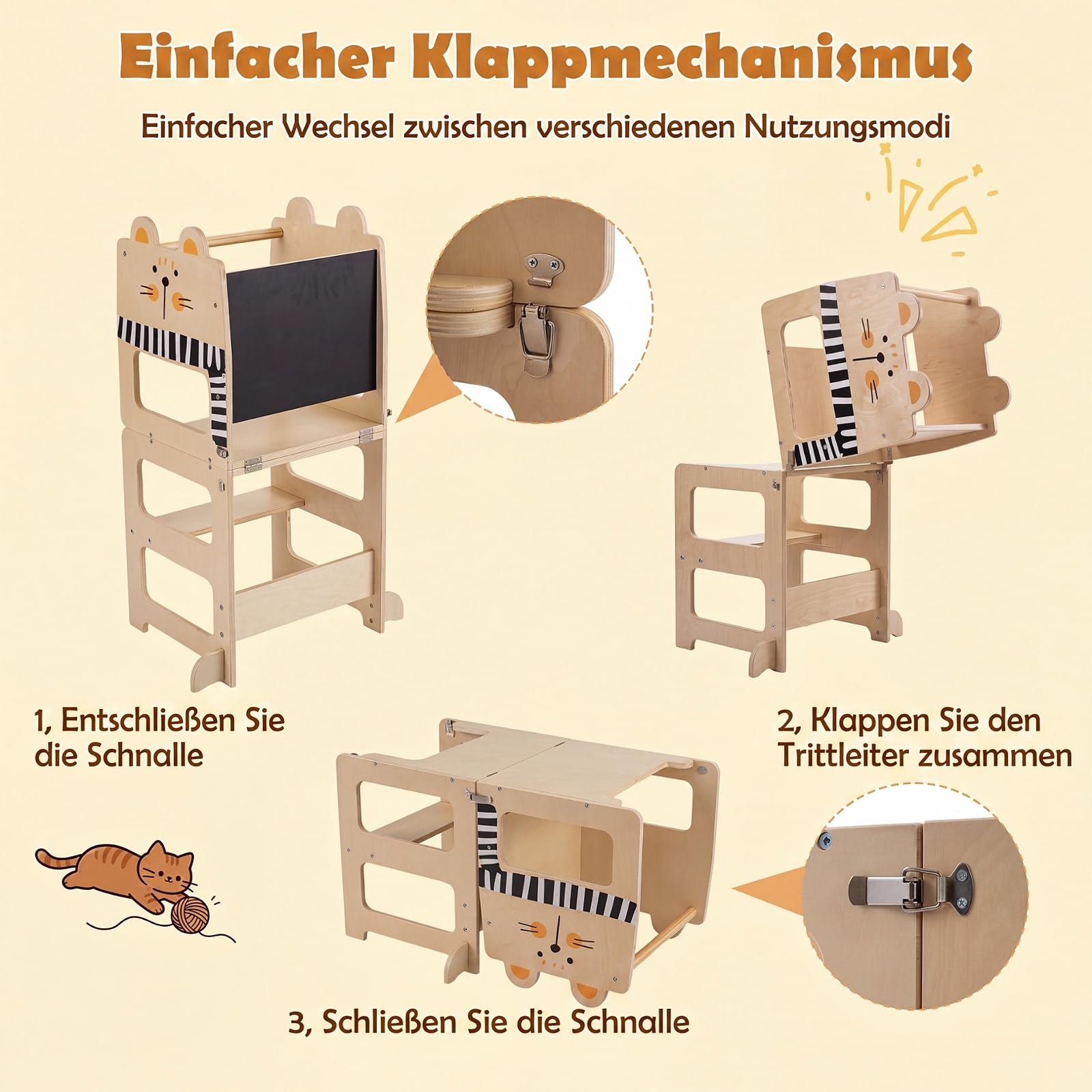 Einfacher Klappmechanismus

Einfacher Wechsel zwischen verschiedenen Nutzungsmodi

1, Entschließen Sie die Schnalle

2, Klappen Sie den Trittleiter zusammen

3, Schließen Sie die Schnalle