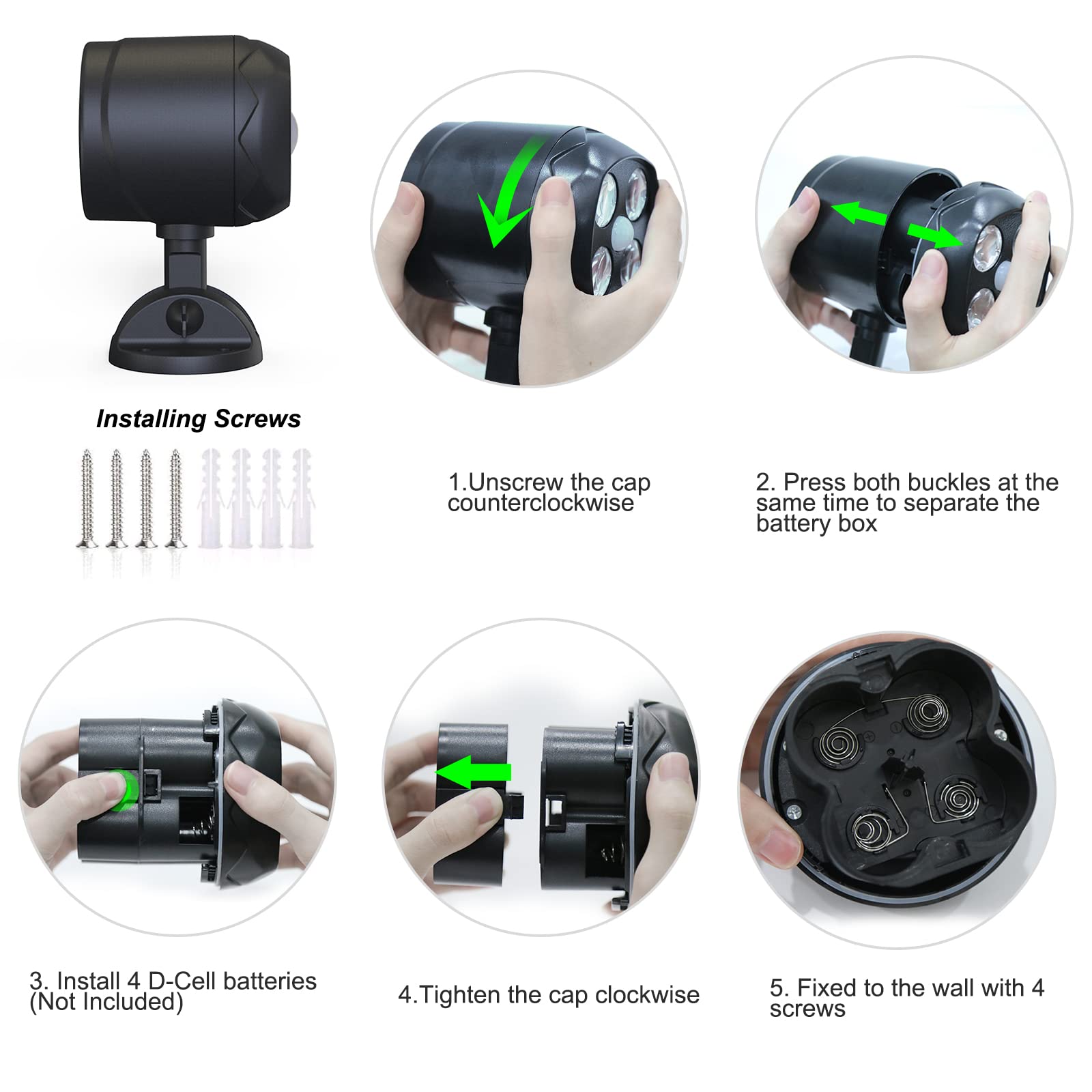 Installing Screws

1.Unscrew the cap counterclockwise

2. Press both buckles at the same time to separate the battery box

3. Install 4 D-Cell batteries (Not Included)

4.Tighten the cap clockwise

5. Fixed to the wall with 4 screws