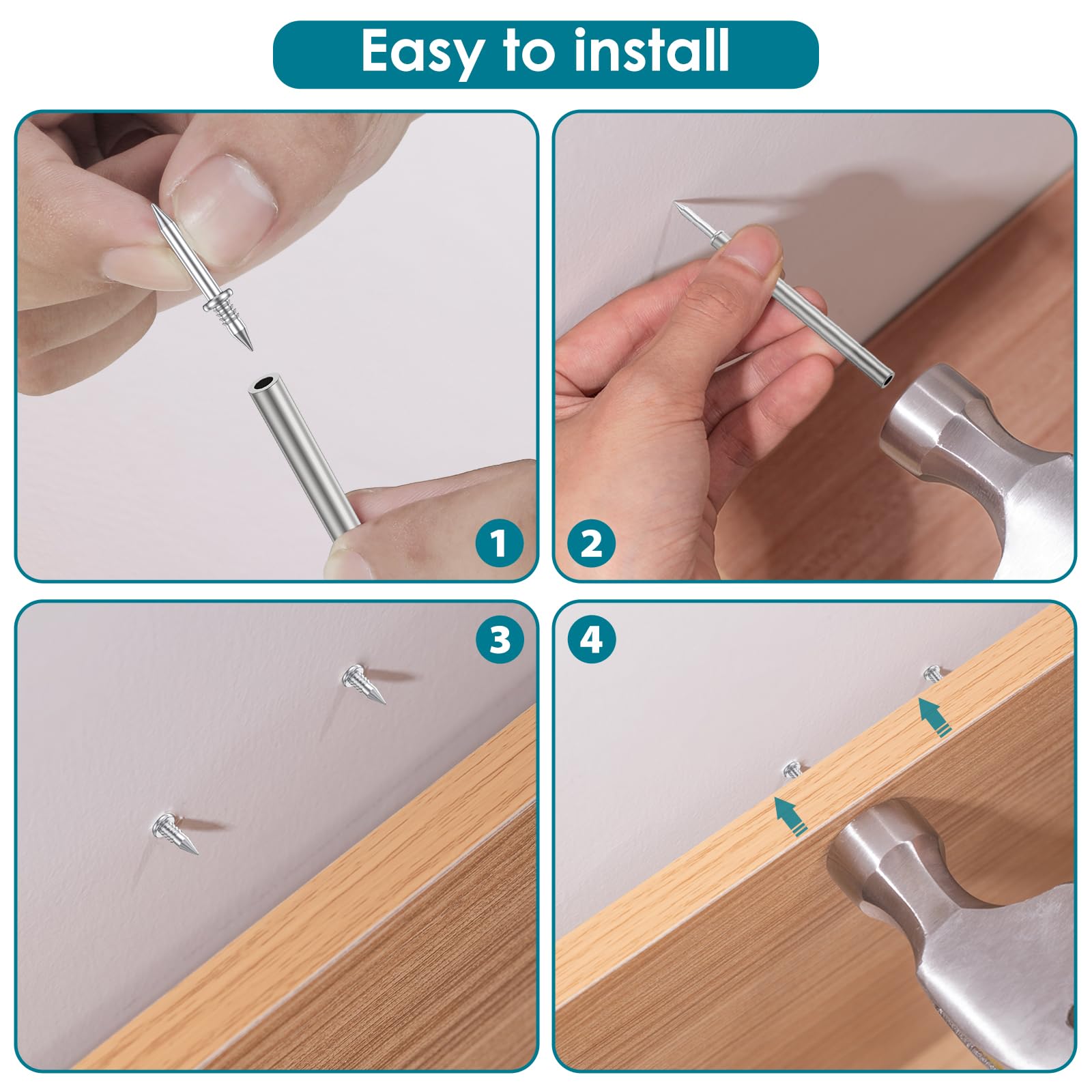 Easy to install

1

2

3

4