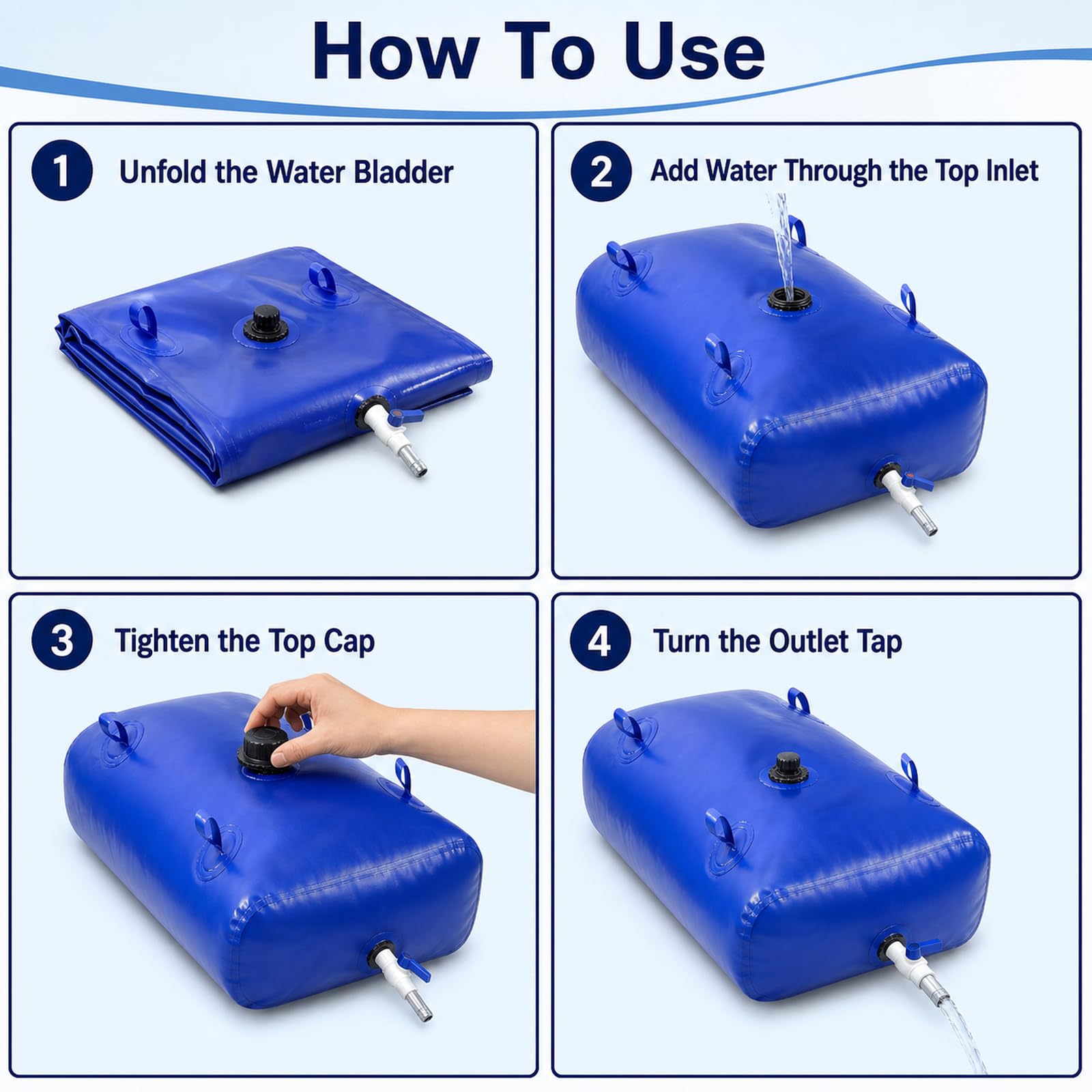 How To Use

1 Unfold the Water Bladder

2 Add Water Through the Top Inlet

3 Tighten the Top Cap

4 Turn the Outlet Tap