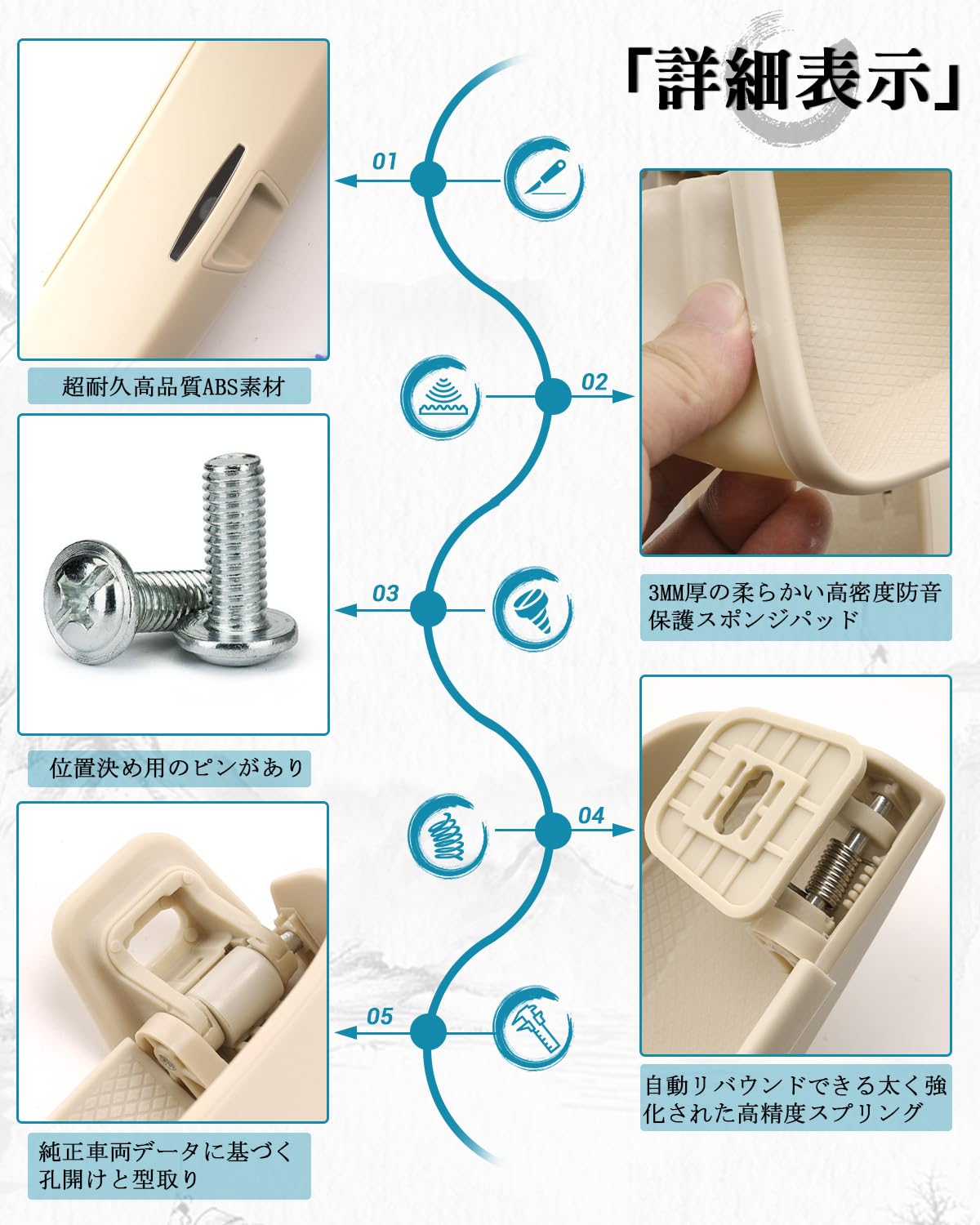 「詳細表示」

01

超耐久高品質ABS素材

02

3MM厚の柔らかい高密度防音保護スポンジパッド

03

位置決め用のピンがあり

04

自動リバウンドできる太く強化された高精度スプリング

05

純正車両データに基づく孔開けと型取り