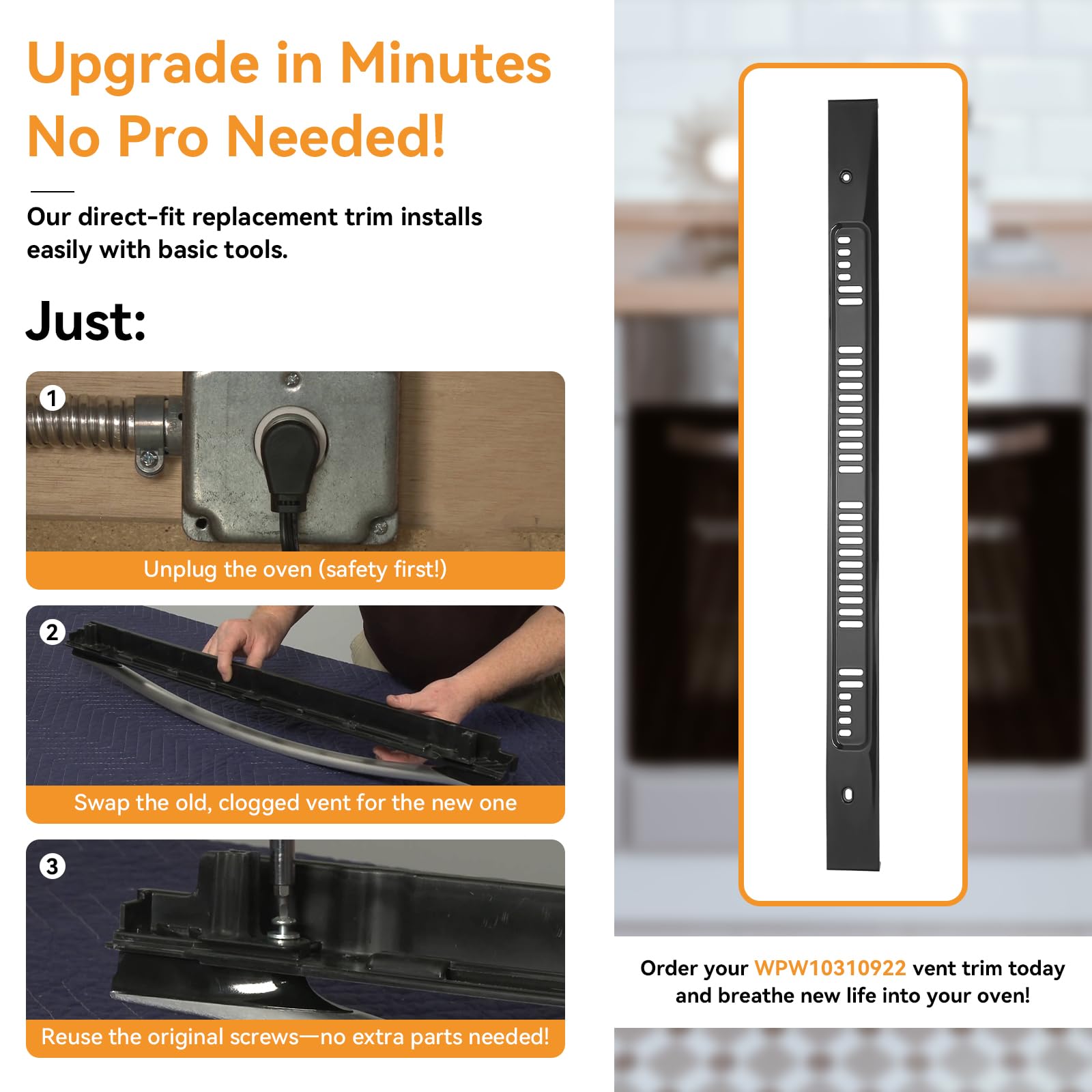 Upgrade in Minutes
No Pro Needed!

Our direct-fit replacement trim installs easily with basic tools.

Just:

1
Unplug the oven (safety first!)

2
Swap the old, clogged vent for the new one

3
Reuse the original screws—no extra parts needed!

Order your WPW10310922 vent trim today and breathe new life into your oven!