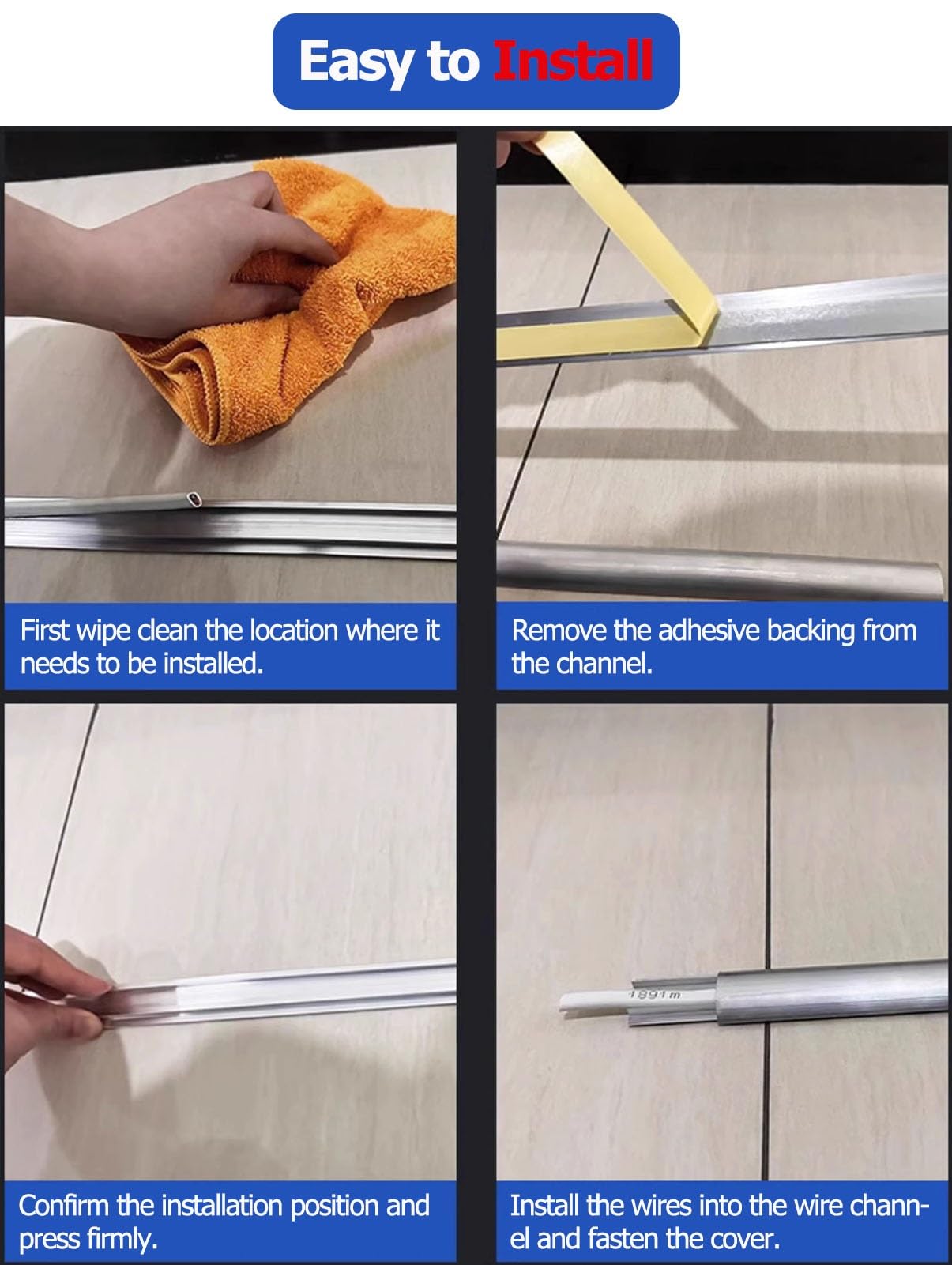 Easy to Install

First wipe clean the location where it needs to be installed.

Remove the adhesive backing from the channel.

Confirm the installation position and press firmly.

1891m

Install the wires into the wire channel and fasten the cover.