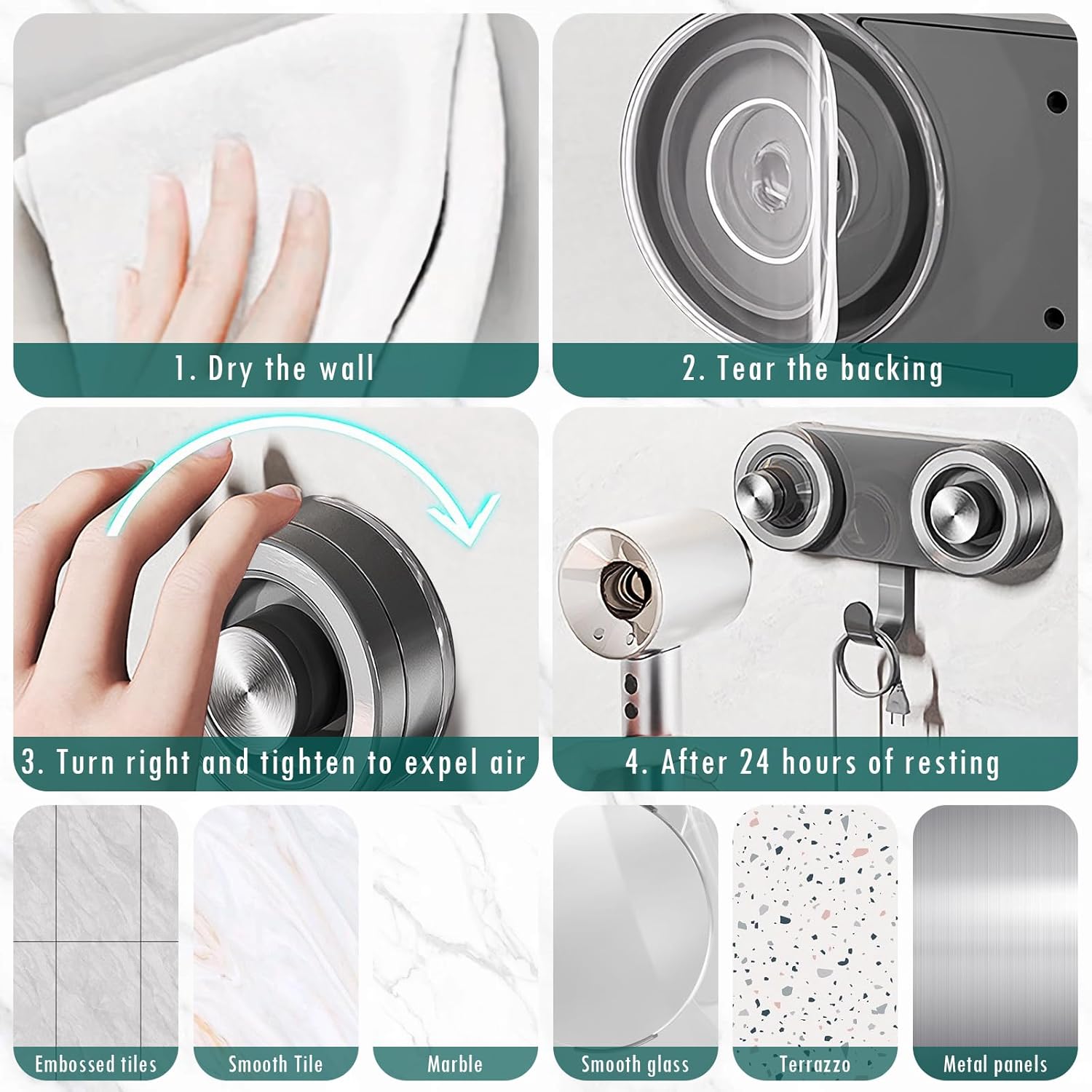 1. Dry the wall

2. Tear the backing

3. Turn right and tighten to expel air

4. After 24 hours of resting

Embossed tiles

Smooth Tile

Marble

Smooth glass

Terrazzo

Metal panels