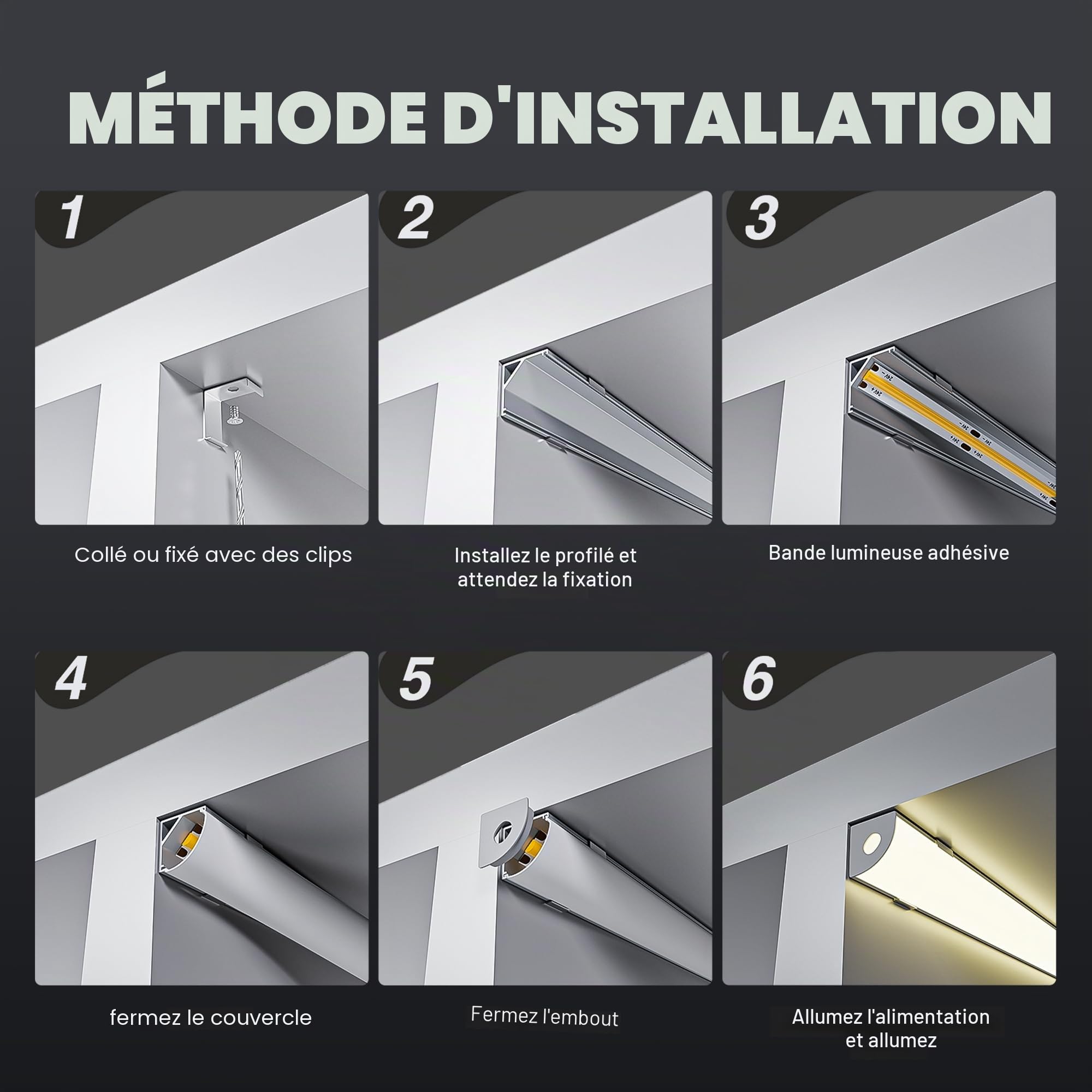 MÉTHODE D'INSTALLATION

1

Collé ou fixé avec des clips

2

Installez le profilé et attendez la fixation

3

Bande lumineuse adhésive

4

fermez le couvercle

5

Fermez l'embout

6

Allumez l'alimentation et allumez