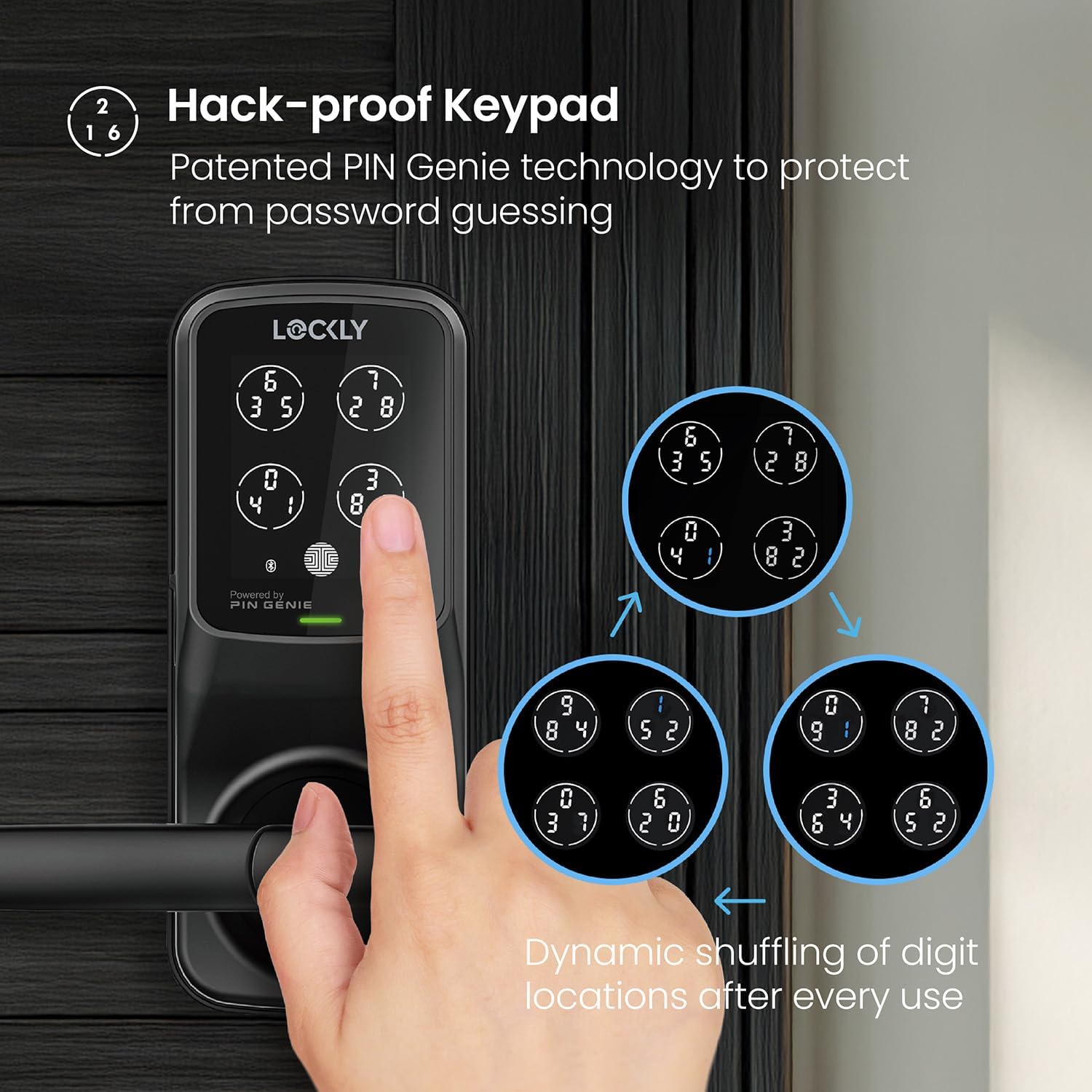 2
1 6

Hack-proof Keypad

Patented PIN Genie technology to protect from password guessing

LOCKLY

6
3 5

7
2 8

0
4 1

3
8

Powered by
PIN GENIE

6
3 5

7
2 8

0
4 1

3
8 2

9
8 4

1
5 2

0
3 7

6
2 0

0
9 1

7
8 2

3
6 4

6
5 2

Dynamic shuffling of digit locations after every use