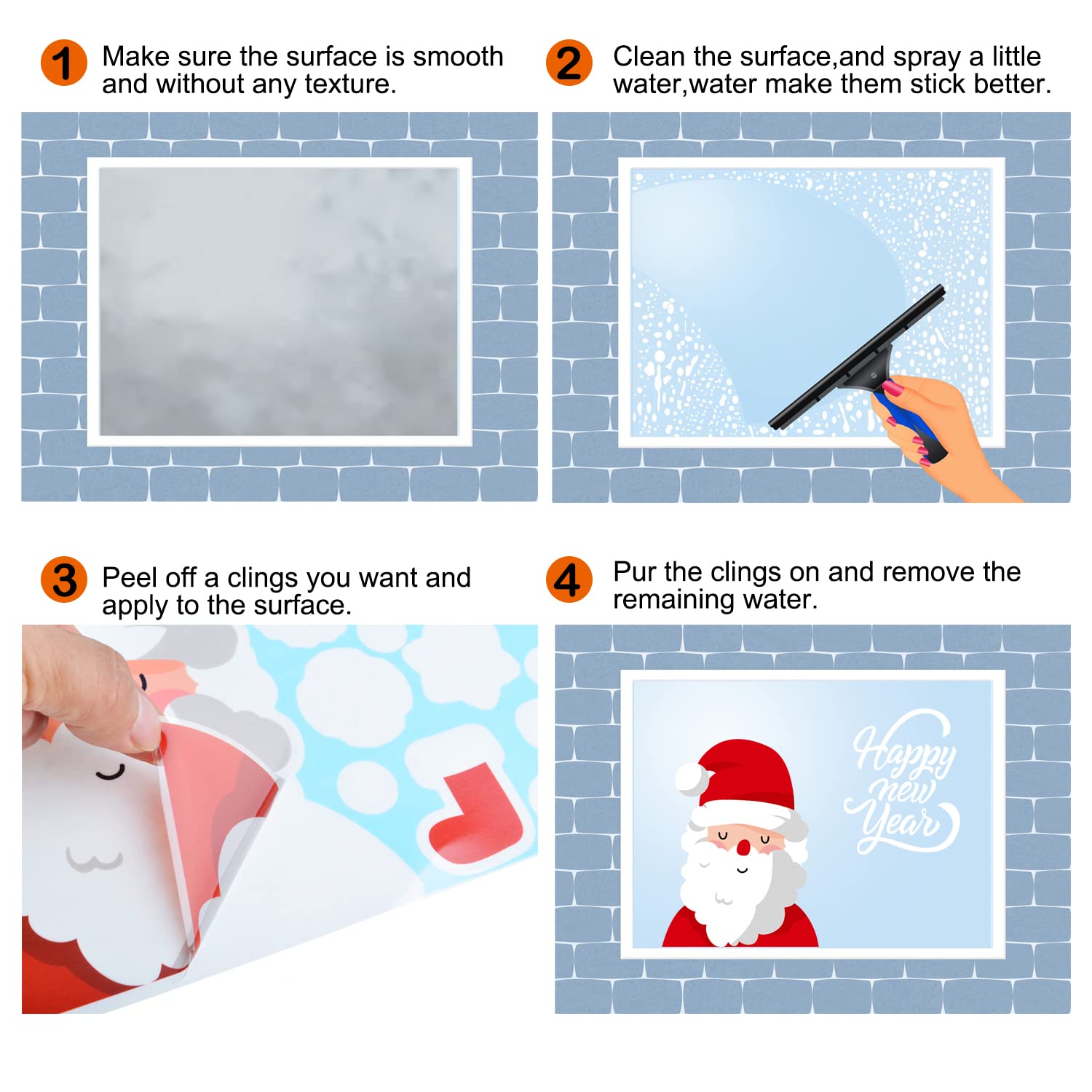 1 Make sure the surface is smooth and without any texture.

2 Clean the surface,and spray a little water,water make them stick better.

3 Peel off a clings you want and apply to the surface.

4 Pur the clings on and remove the remaining water.

Happy new Year