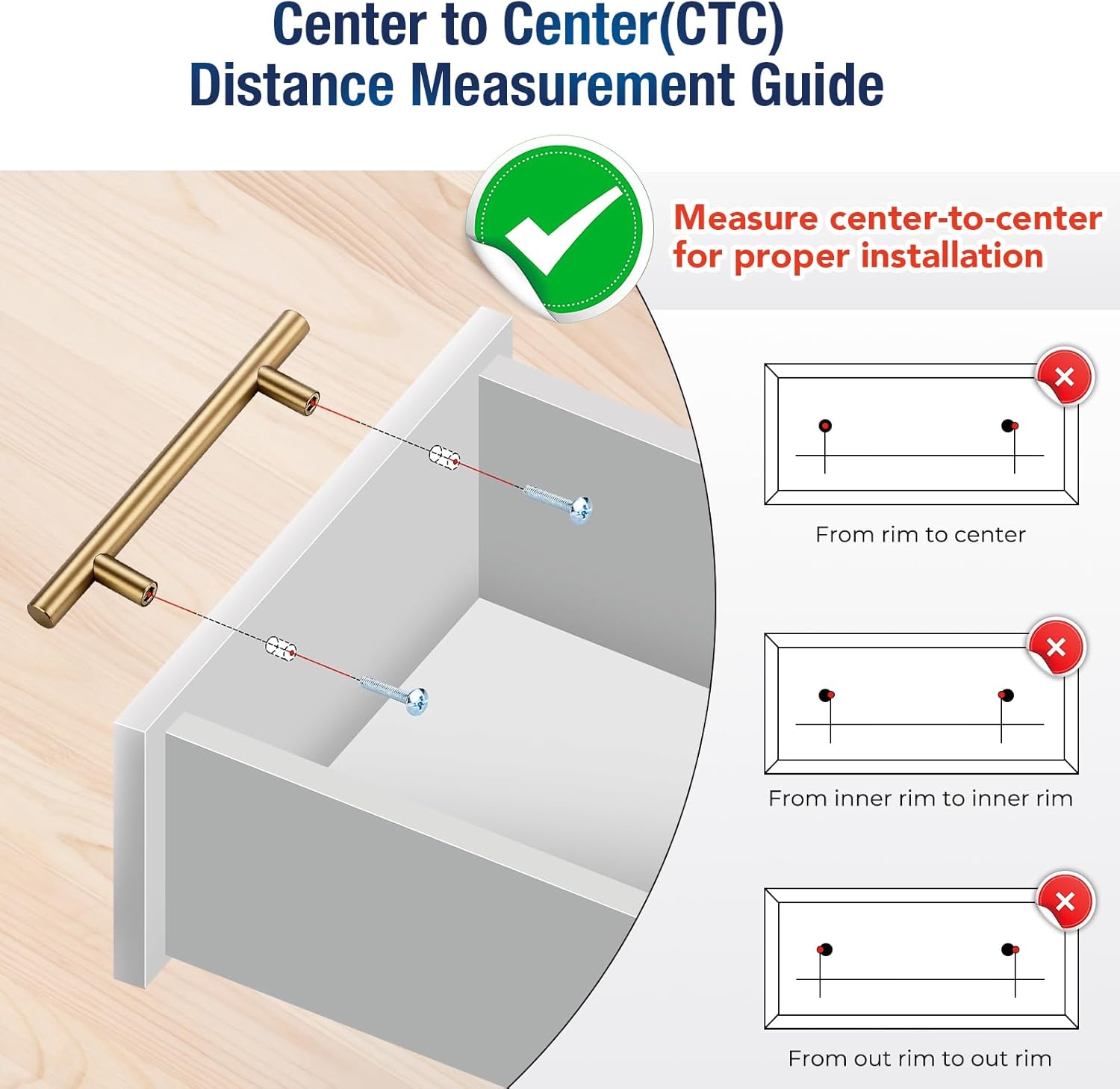 Center to Center(CTC)
Distance Measurement Guide

Measure center-to-center for proper installation

From rim to center

From inner rim to inner rim

From out rim to out rim