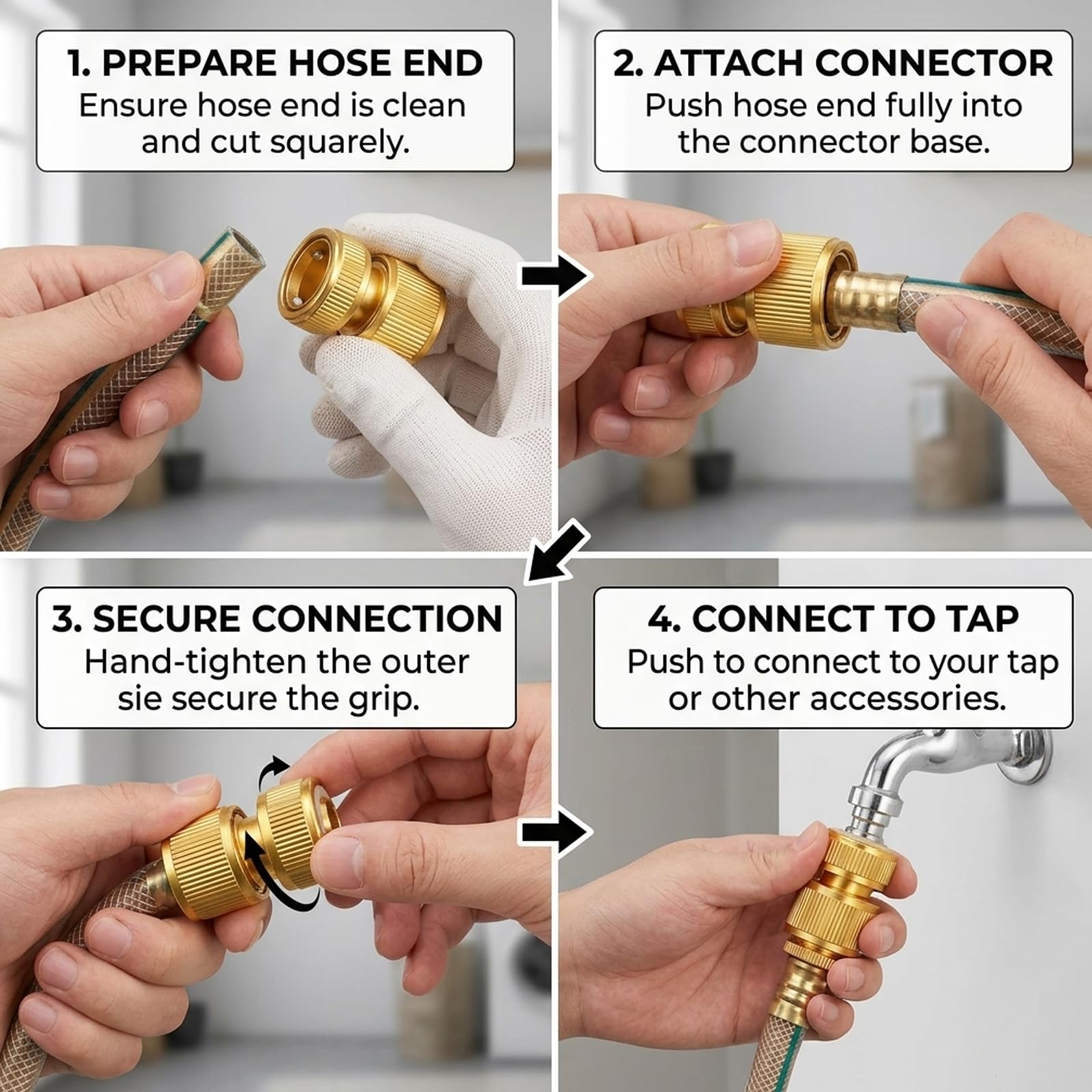 1. PREPARE HOSE END
Ensure hose end is clean and cut squarely.

2. ATTACH CONNECTOR
Push hose end fully into the connector base.

3. SECURE CONNECTION
Hand-tighten the outer sie secure the grip.

4. CONNECT TO TAP
Push to connect to your tap or other accessories.