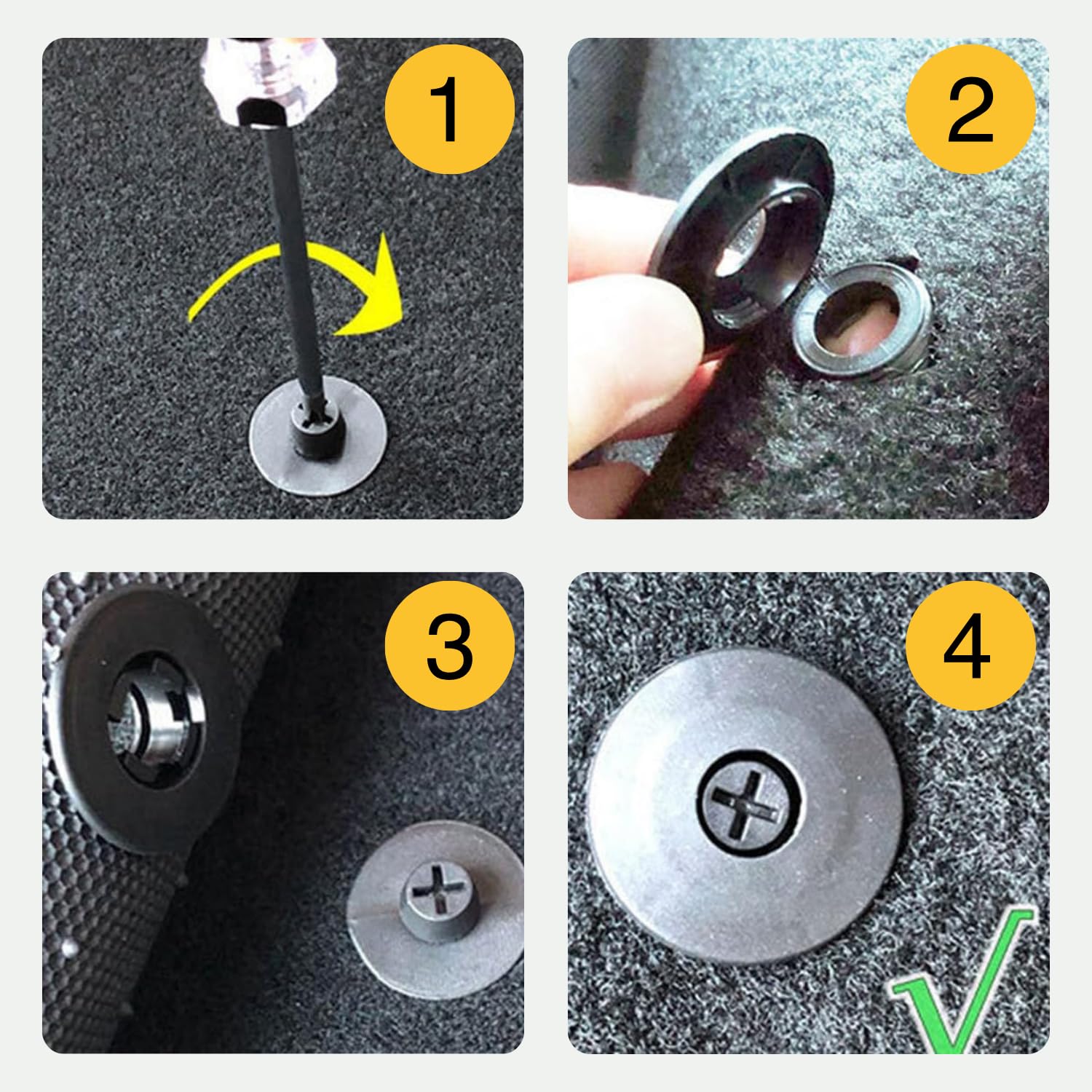 1

2

3

4