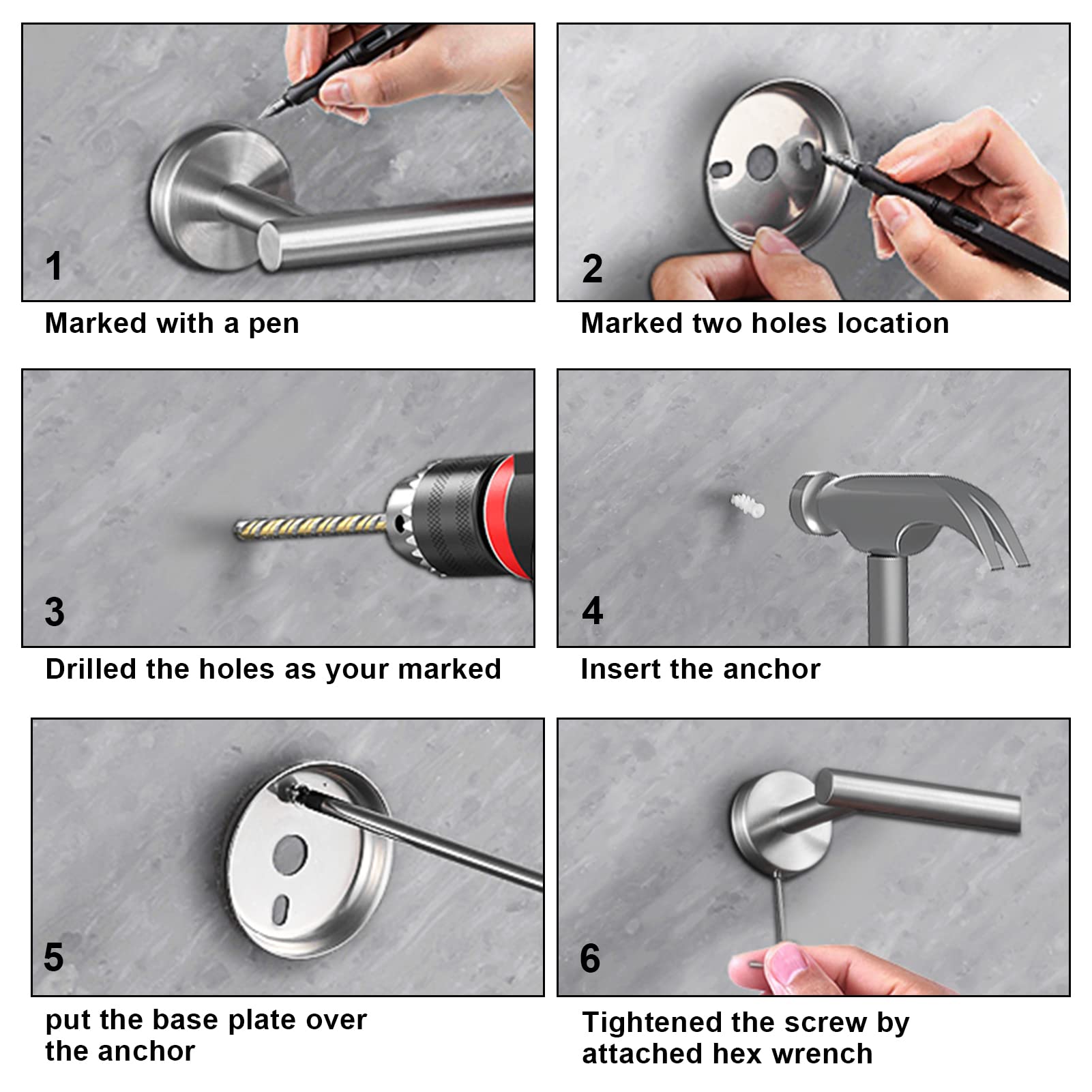 1

Marked with a pen

2

Marked two holes location

3

Drilled the holes as your marked

4

Insert the anchor

5

put the base plate over the anchor

6

Tightened the screw by attached hex wrench