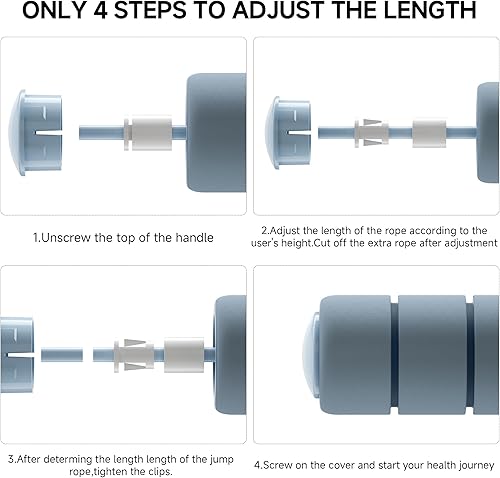 ONLY 4 STEPS TO ADJUST THE LENGTH

1.Unscrew the top of the handle

2.Adjust the length of the rope according to the user's height.Cut off the extra rope after adjustment

3.After determing the length length of the jump rope,tighten the clips.

4.Screw on the cover and start your health journey