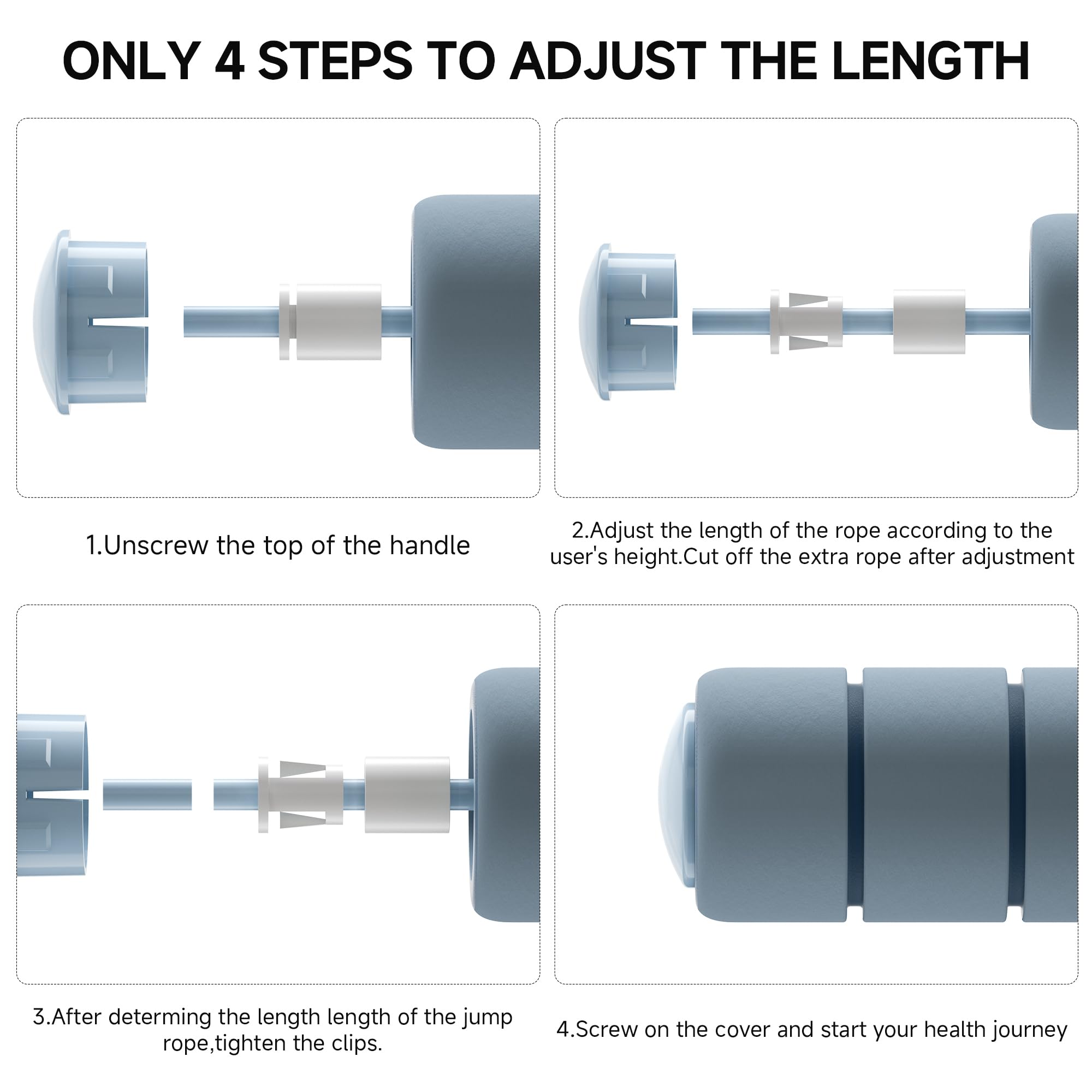 ONLY 4 STEPS TO ADJUST THE LENGTH

1.Unscrew the top of the handle

2.Adjust the length of the rope according to the user's height.Cut off the extra rope after adjustment

3.After determing the length length of the jump rope,tighten the clips.

4.Screw on the cover and start your health journey