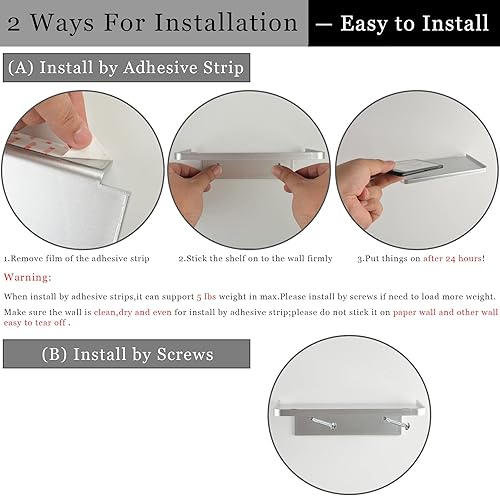 2 Ways For Installation — Easy to Install

(A) Install by Adhesive Strip

1.Remove film of the adhesive strip

2.Stick the shelf on to the wall firmly

3.Put things on after 24 hours!

Warning:

When install by adhesive strips,it can support 5 lbs weight in max.Please install by screws if need to load more weight.

Make sure the wall is clean,dry and even for install by adhesive strip;please do not stick it on paper wall and other wall easy to tear off .

(B) Install by Screws