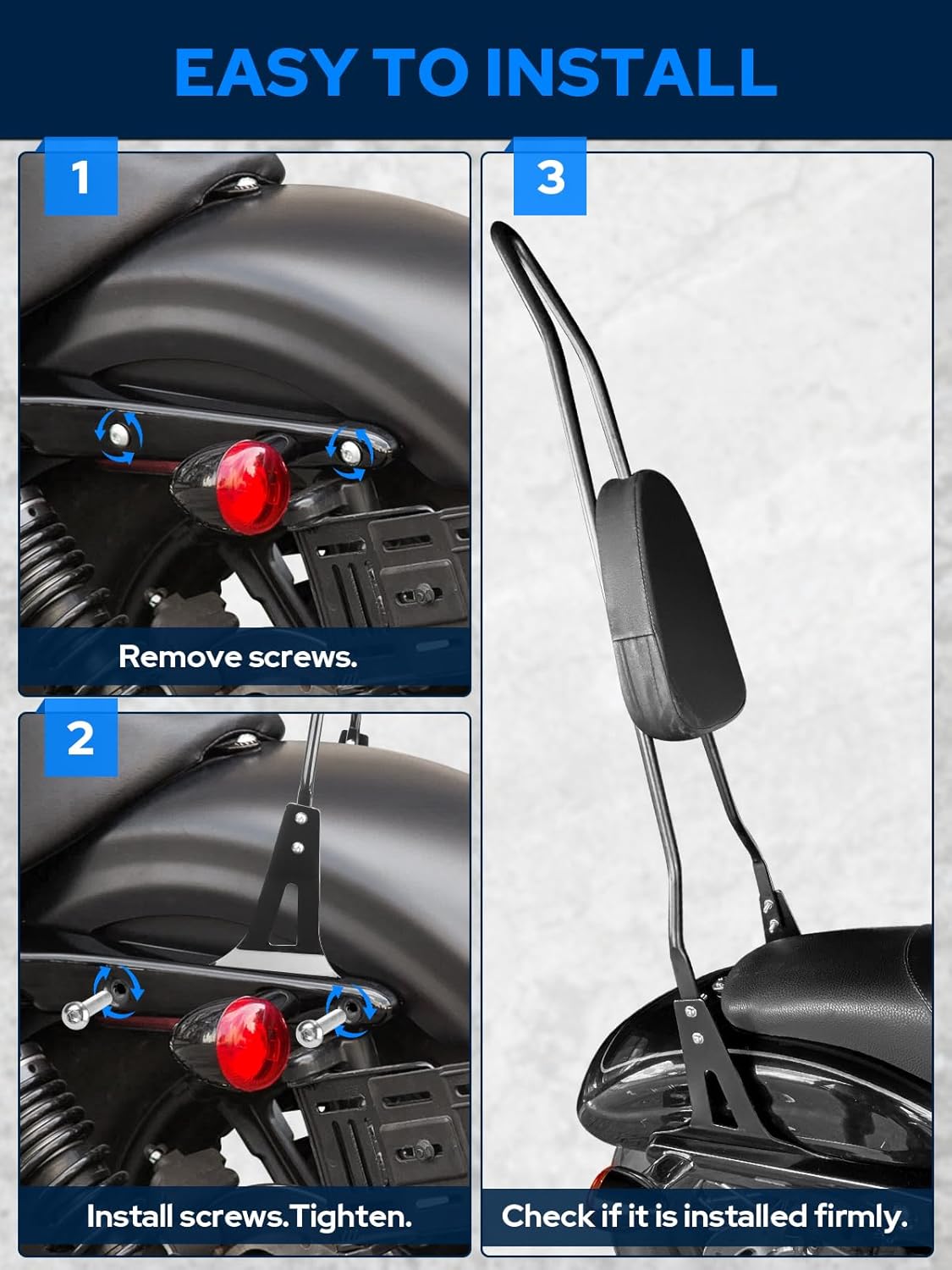 EASY TO INSTALL

1

Remove screws.

2

Install screws.Tighten.

3

Check if it is installed firmly.